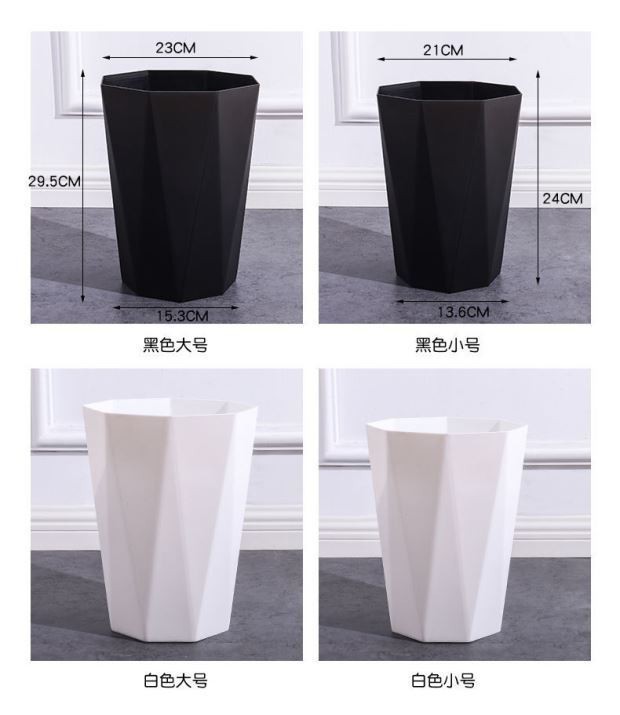 23CM
29.5CM
15.3CM
黑色大号

21CM
24CM
13.6CM
黑色小号

白色大号

白色小号