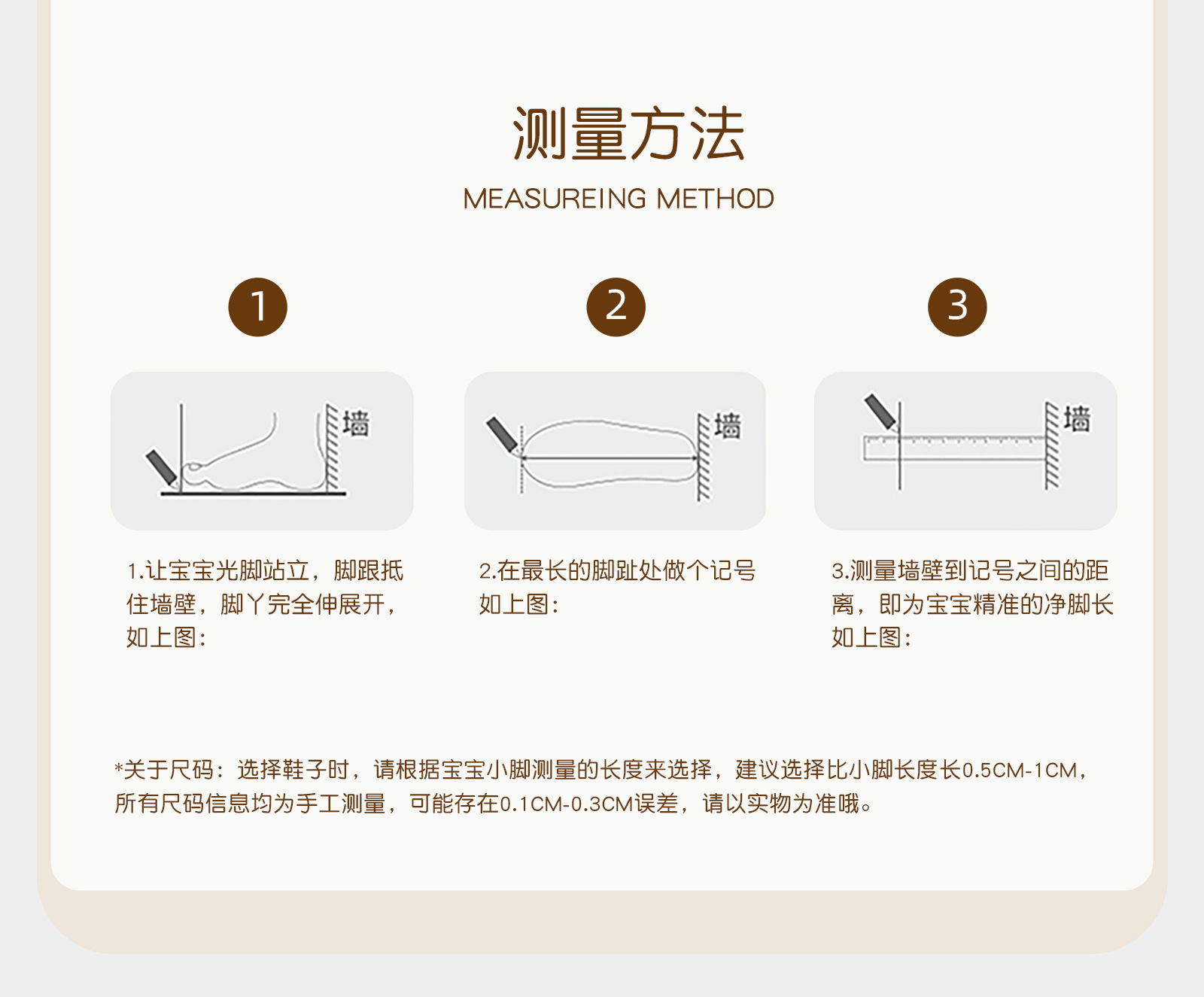 测量方法
MEASUREING METHOD

1

墙

1.让宝宝光脚站立，脚跟抵住墙壁，脚丫完全伸展开，如上图：

2

墙

2.在最长的脚趾处做个记号如上图：

3

墙

3.测量墙壁到记号之间的距离，即为宝宝精准的净脚长如上图：

*关于尺码：选择鞋子时，请根据宝宝小脚测量的长度来选择，建议选择比小脚长度长0.5CM-1CM，所有尺码信息均为手工测量，可能存在0.1CM-0.3CM误差，请以实物为准哦。