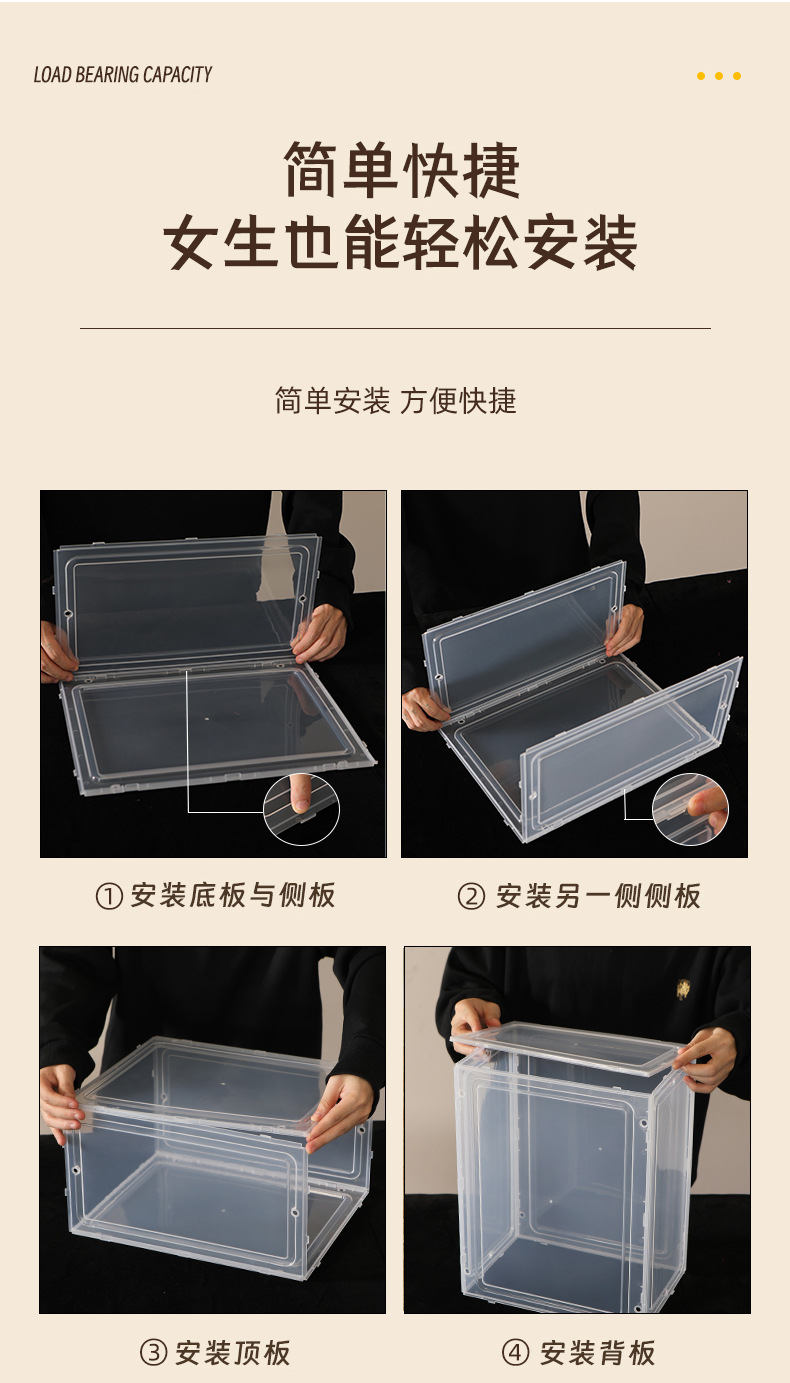 LOAD BEARING CAPACITY

简单快捷
女生也能轻松安装

简单安装 方便快捷

① 安装底板与侧板

② 安装另一侧侧板

③ 安装顶板

④ 安装背板