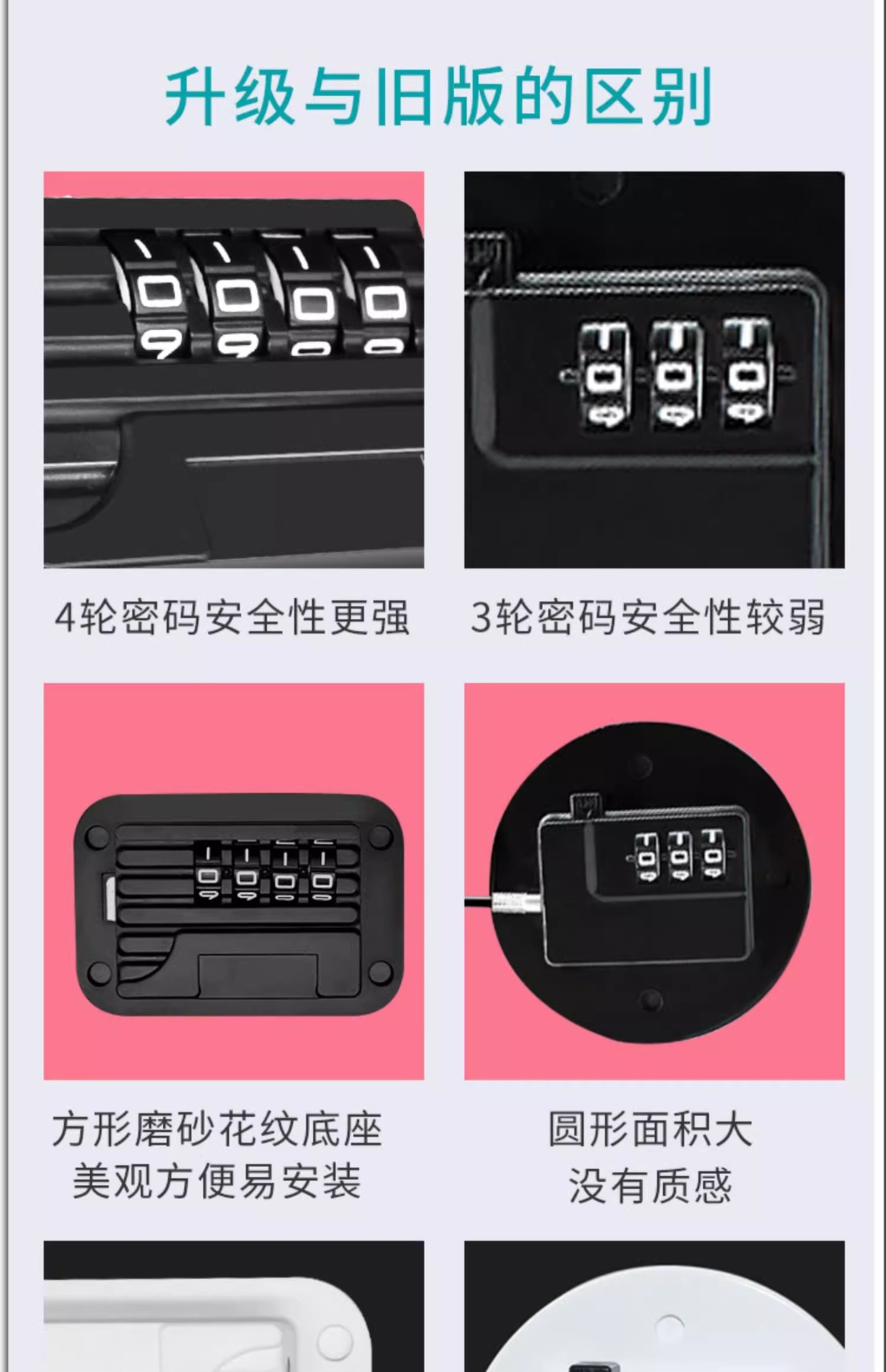 升级与旧版的区别

4轮密码安全性更强

3轮密码安全性较弱

方形磨砂花纹底座
美观方便易安装

圆形面积大
没有质感