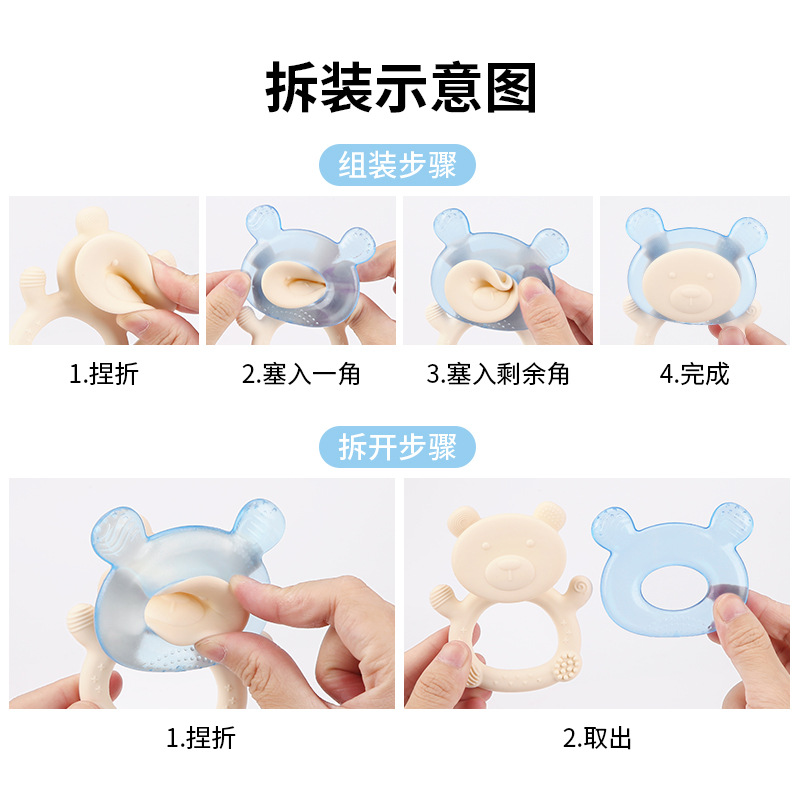 拆装示意图

组装步骤

1.捏折

2.塞入一角

3.塞入剩余角

4.完成

拆开步骤

1.捏折

2.取出