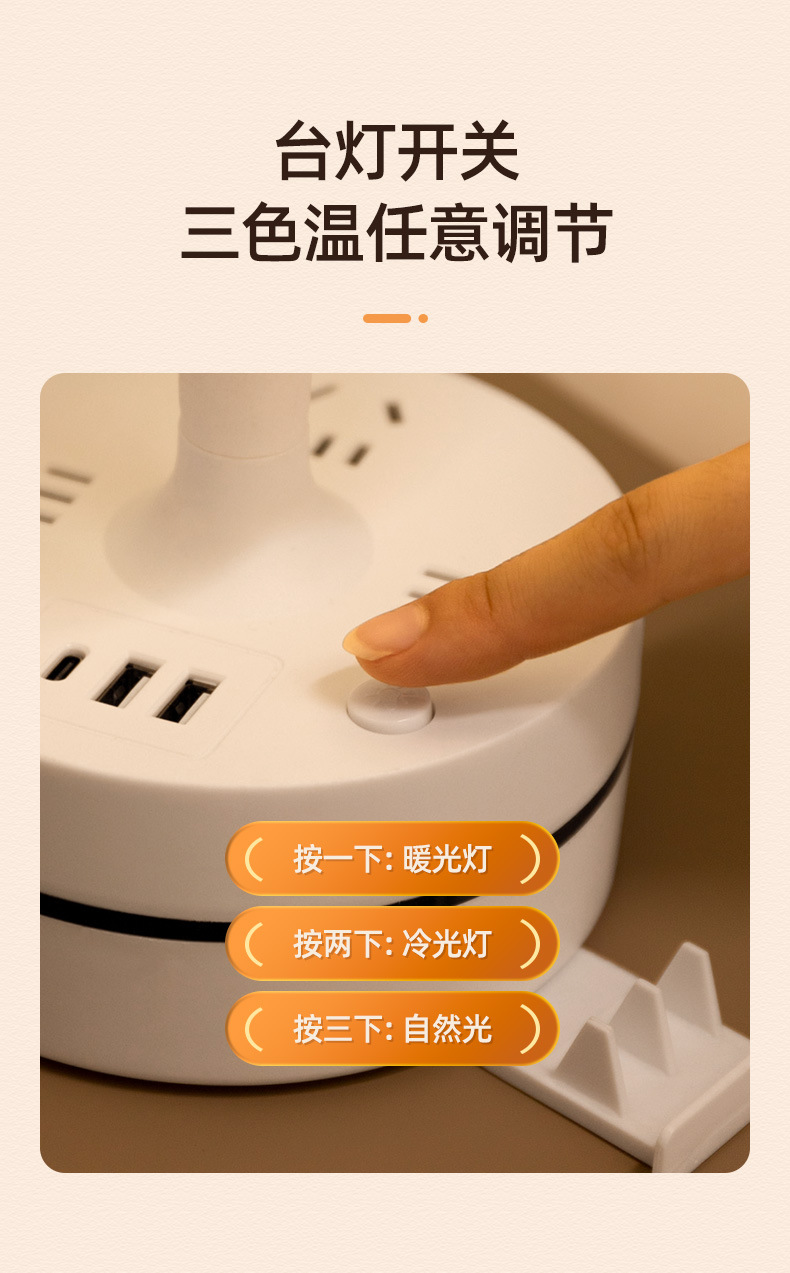 台灯开关
三色温任意调节

按一下: 暖光灯

按两下: 冷光灯

按三下: 自然光