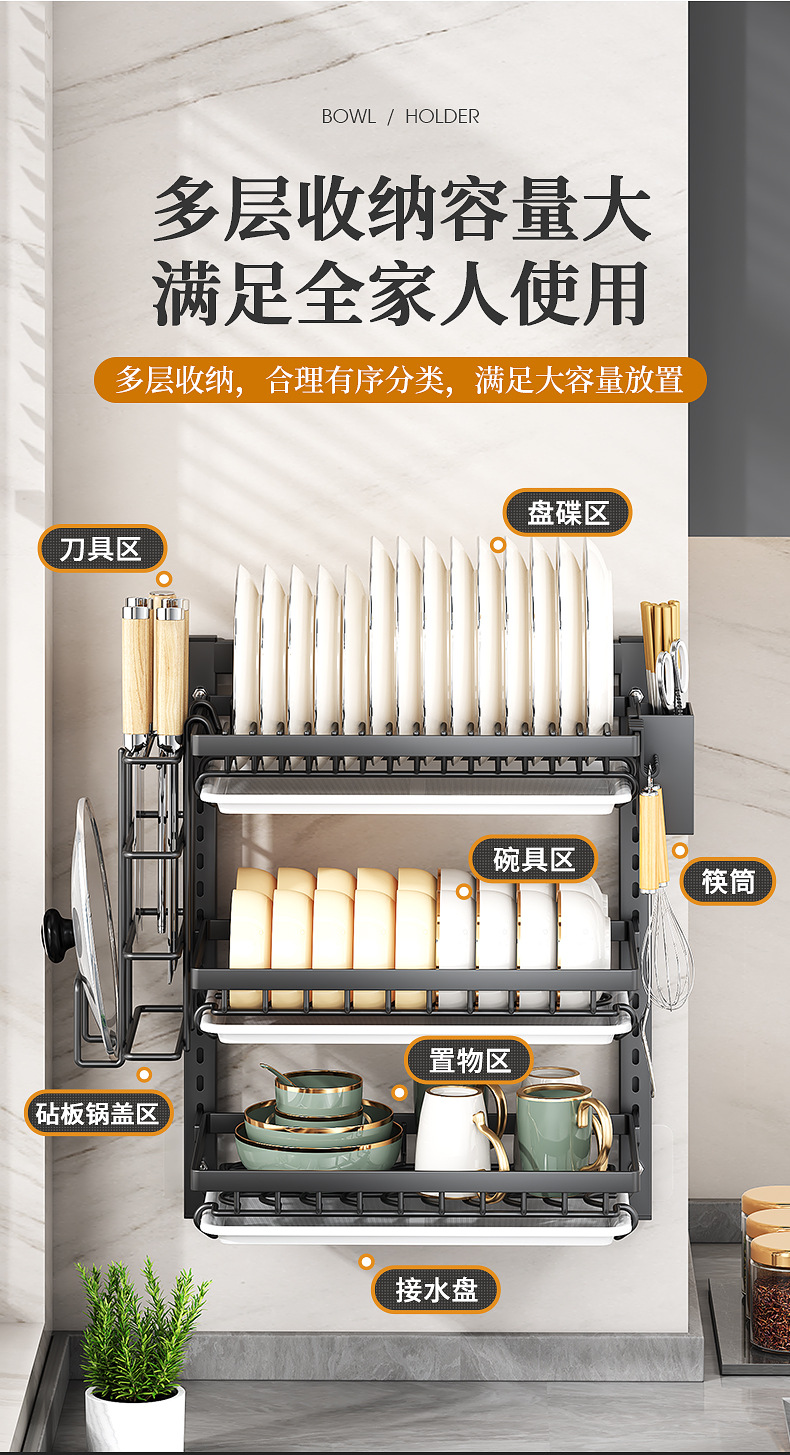 BOWL / HOLDER

多层收纳容量大
满足全家人使用

多层收纳，合理有序分类，满足大容量放置

盘碟区

刀具区

碗具区

筷筒

置物区

砧板锅盖区

接水盘