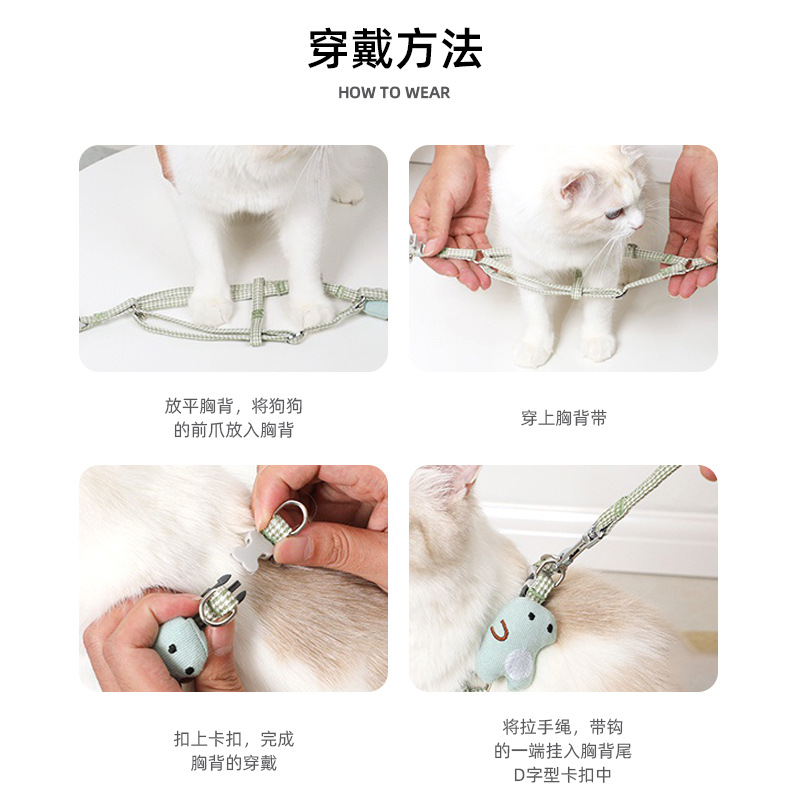 穿戴方法

HOW TO WEAR

放平胸背，将狗狗的前爪放入胸背

穿上胸背带

扣上卡扣，完成胸背的穿戴

将拉手绳，带钩的一端挂入胸背尾D字型卡扣中