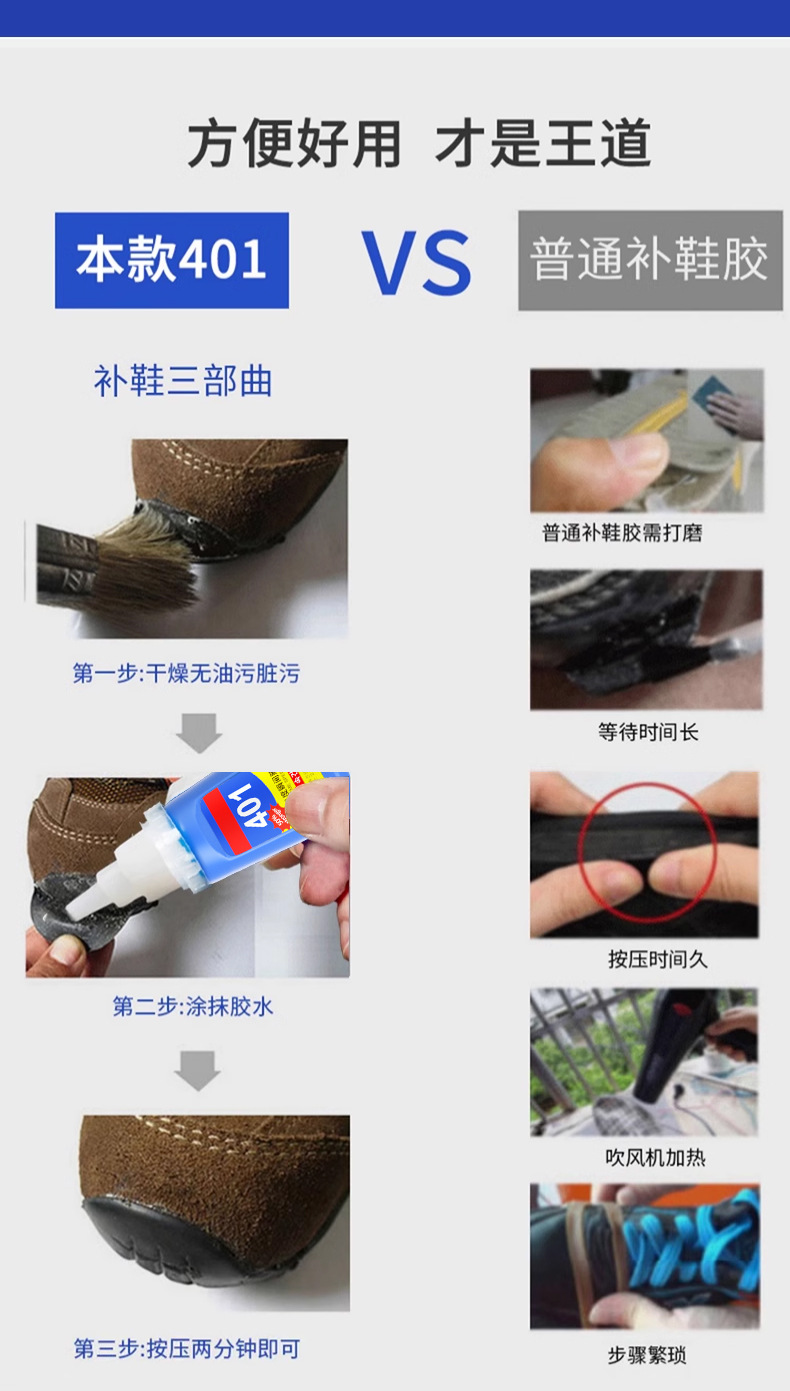 方便好用 才是王道

本款401

VS

普通补鞋胶

补鞋三部曲

第一步:干燥无油污脏污

401

第二步:涂抹胶水

第三步:按压两分钟即可

普通补鞋胶需打磨

等待时间长

按压时间久

吹风机加热

步骤繁琐