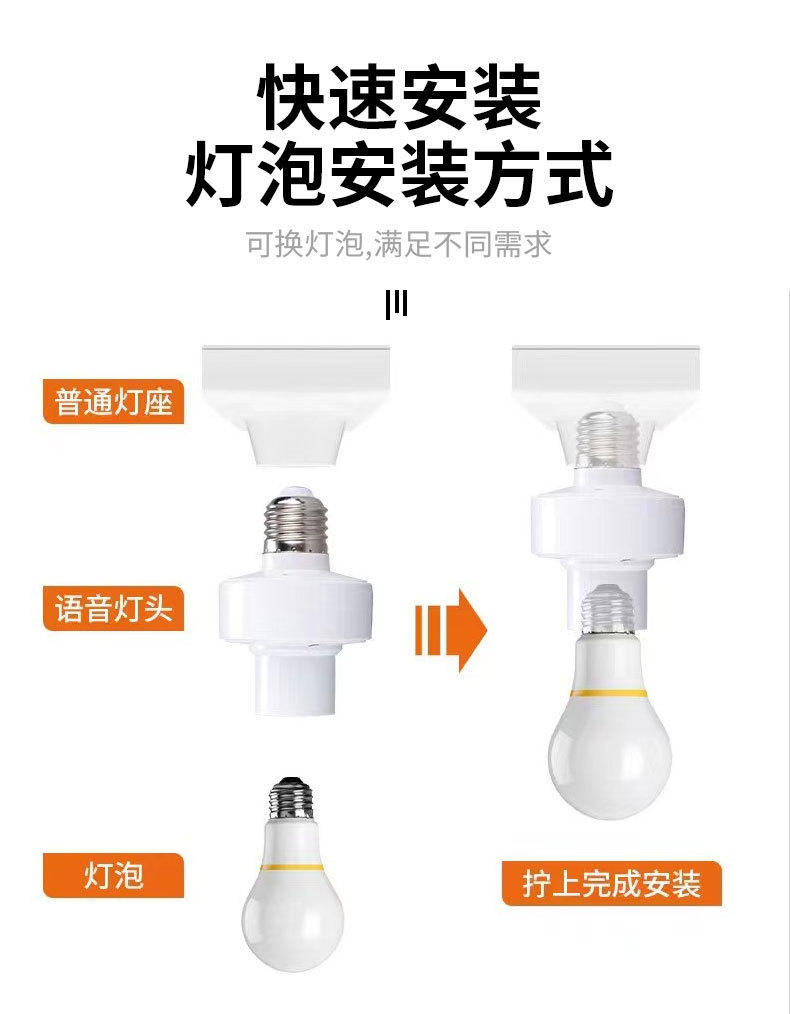 快速安装
灯泡安装方式

可换灯泡,满足不同需求

普通灯座

语音灯头

灯泡

拧上完成安装