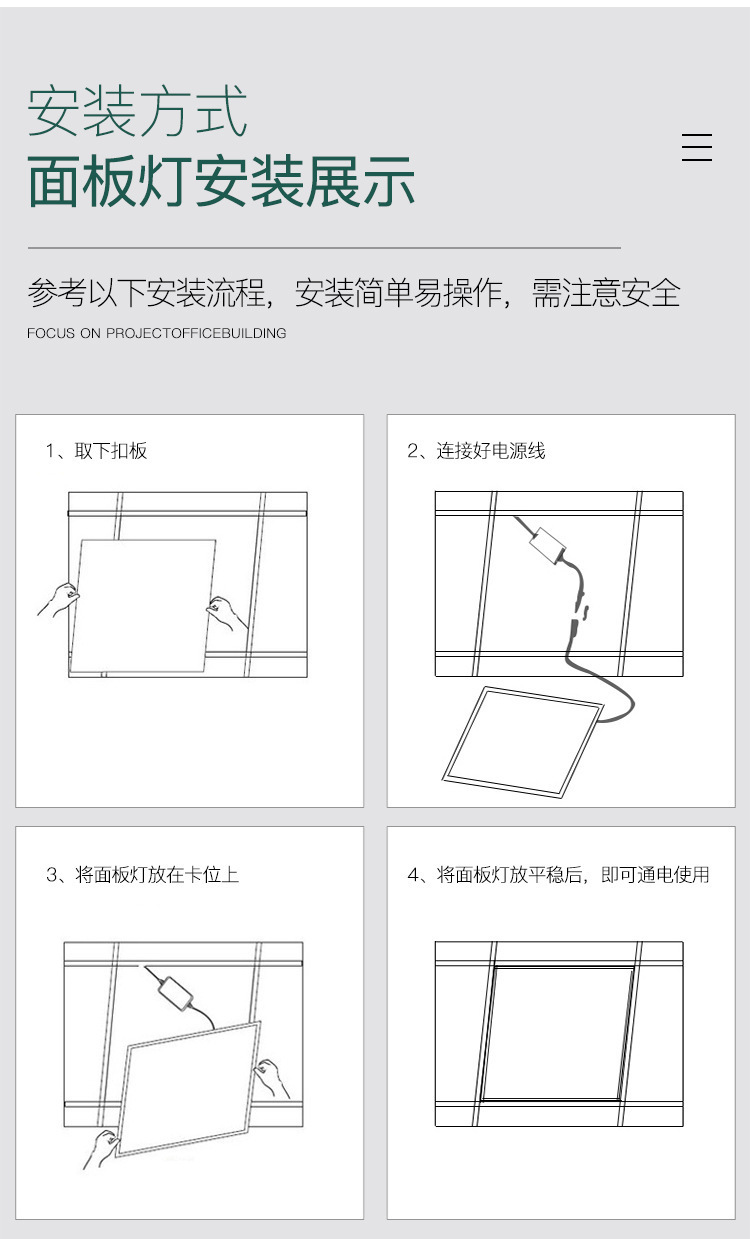 安装方式
面板灯安装展示

参考以下安装流程，安装简单易操作，需注意安全
FOCUS ON PROJECTOFFICEBUILDING

1、取下扣板

2、连接好电源线

3、将面板灯放在卡位上

4、将面板灯放平稳后，即可通电使用