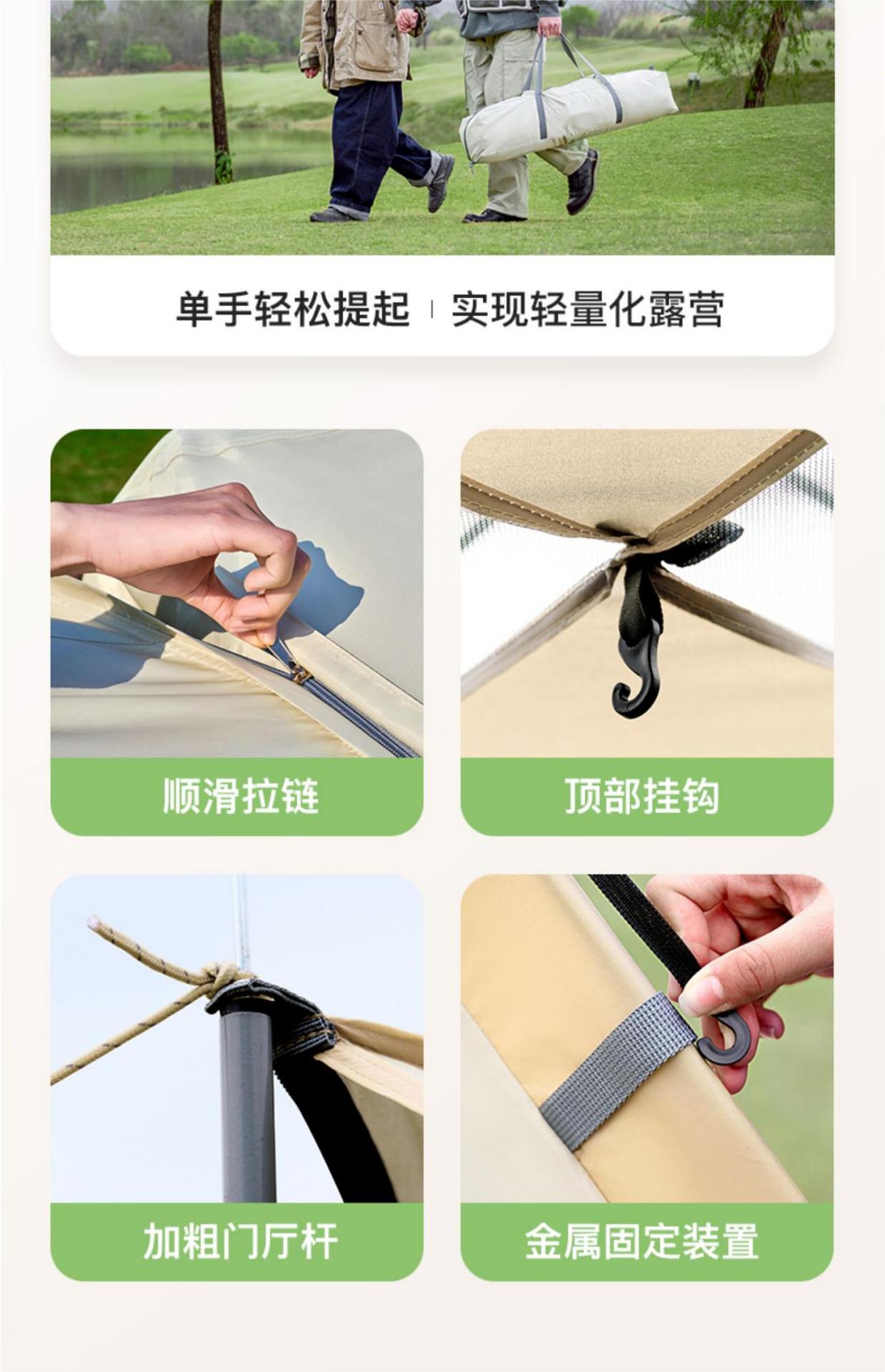 单手轻松提起 | 实现轻量化露营

顺滑拉链

顶部挂钩

加粗门厅杆

金属固定装置