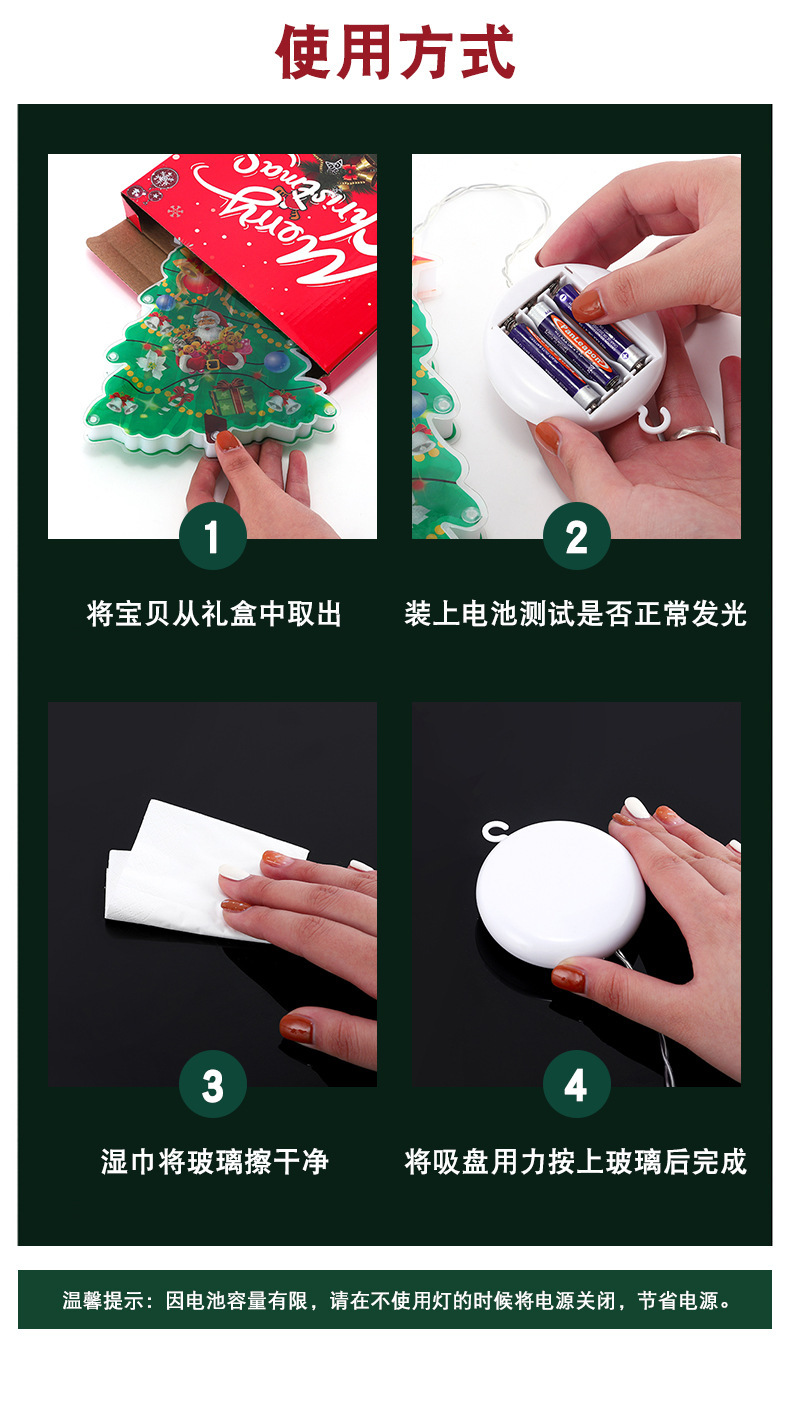 使用方式

Merry Christmas

1

将宝贝从礼盒中取出

2

装上电池测试是否正常发光

3

湿巾将玻璃擦干净

4

将吸盘用力按上玻璃后完成

温馨提示：因电池容量有限，请在不使用灯的时候将电源关闭，节省电源。