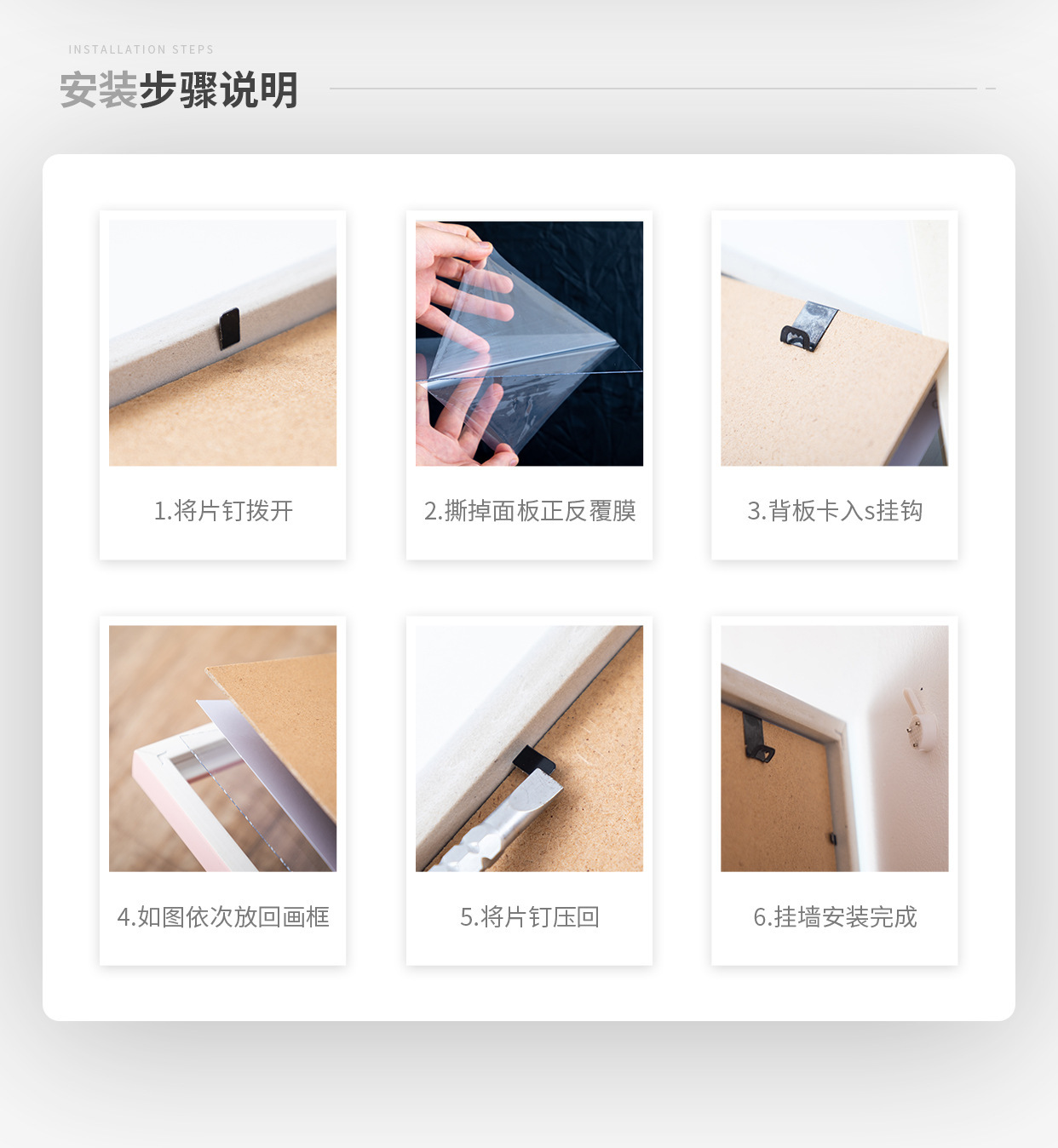 INSTALLATION STEPS

安装步骤说明

1.将片钉拨开

2.撕掉面板正反覆膜

3.背板卡入s挂钩

4.如图依次放回画框

5.将片钉压回

6.挂墙安装完成