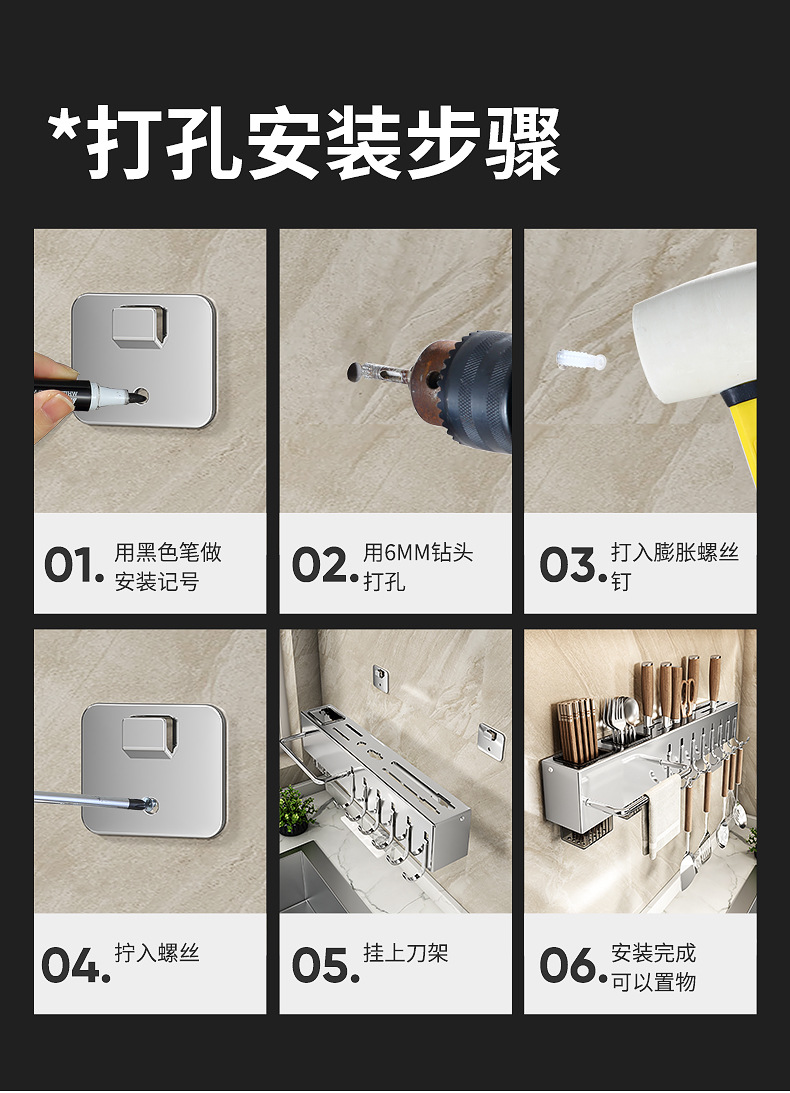 *打孔安装步骤

01. 用黑色笔做安装记号

02. 用6MM钻头打孔

03. 打入膨胀螺丝钉

04. 拧入螺丝

05. 挂上刀架

06. 安装完成可以置物