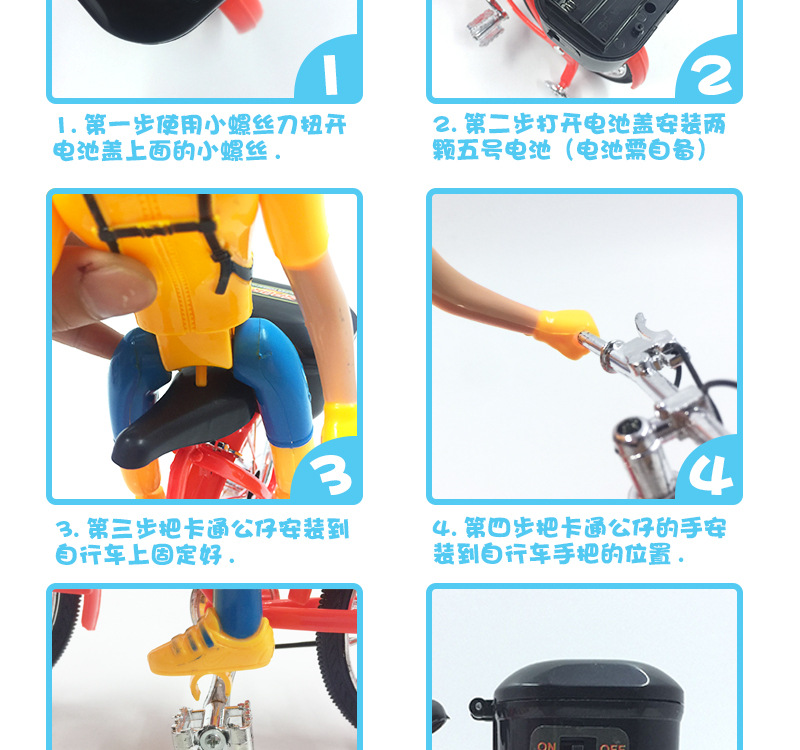 1

2

1. 第一步使用小螺丝刀扭开电池盖上面的小螺丝.

2. 第二步打开电池盖安装两颗五号电池（电池需自备）

3

4

3. 第三步把卡通公仔安装到自行车上固定好.

4. 第四步把卡通公仔的手安装到自行车手把的位置.

ON OFF