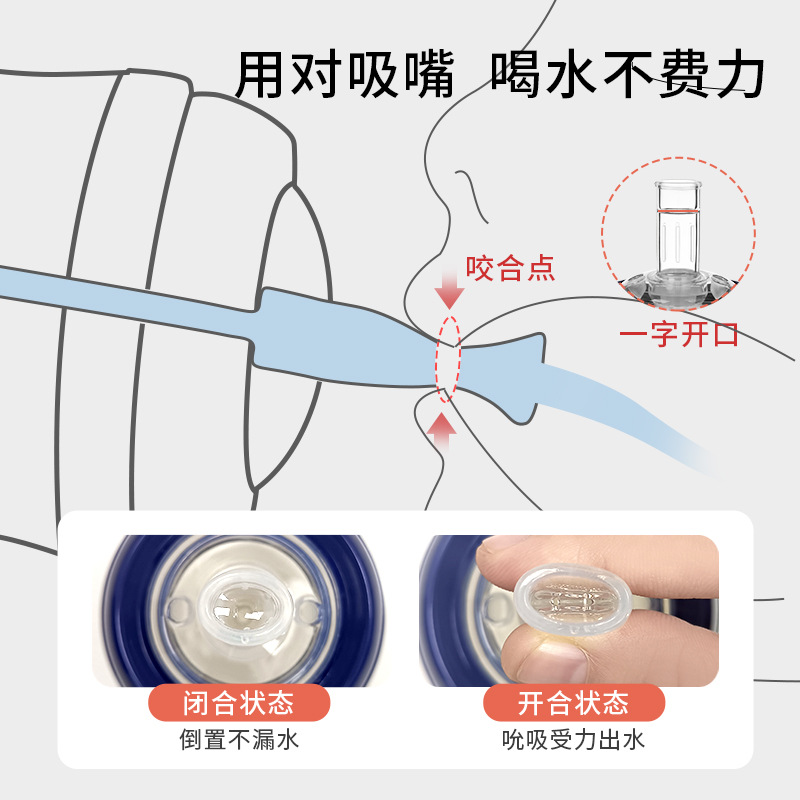 用对吸嘴 喝水不费力

咬合点

一字开口

闭合状态
倒置不漏水

开合状态
吮吸受力出水