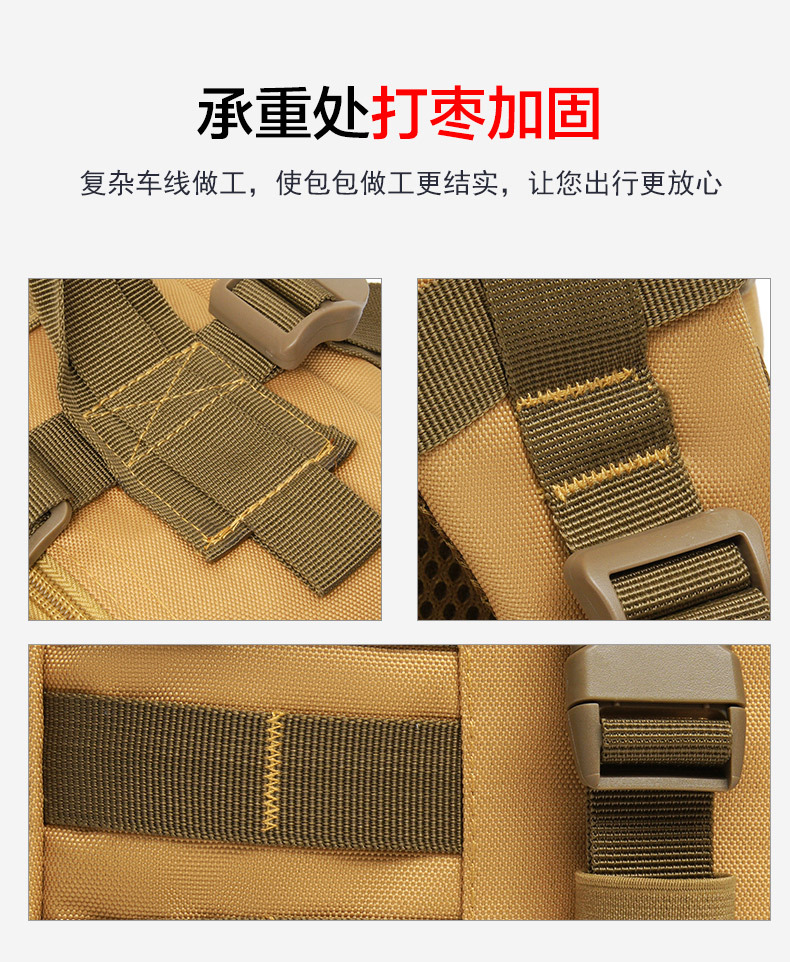 承重处打枣加固

复杂车线做工，使包包做工更结实，让您出行更放心