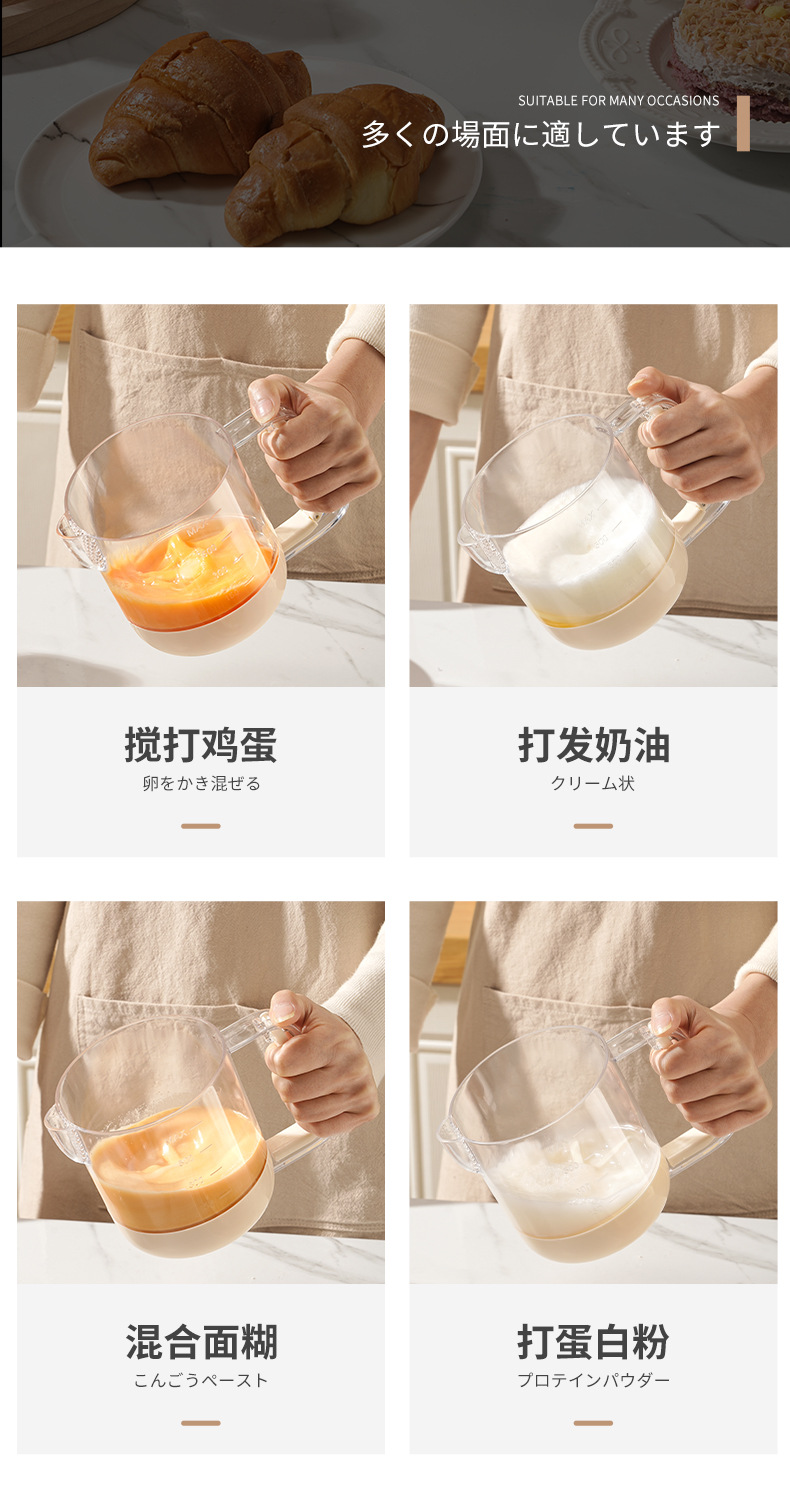 SUITABLE FOR MANY OCCASIONS
多くの場面に適しています

搅打鸡蛋
卵をかき混ぜる

打发奶油
クリーム状

混合面糊
こんごうペースト

打蛋白粉
プロテインパウダー