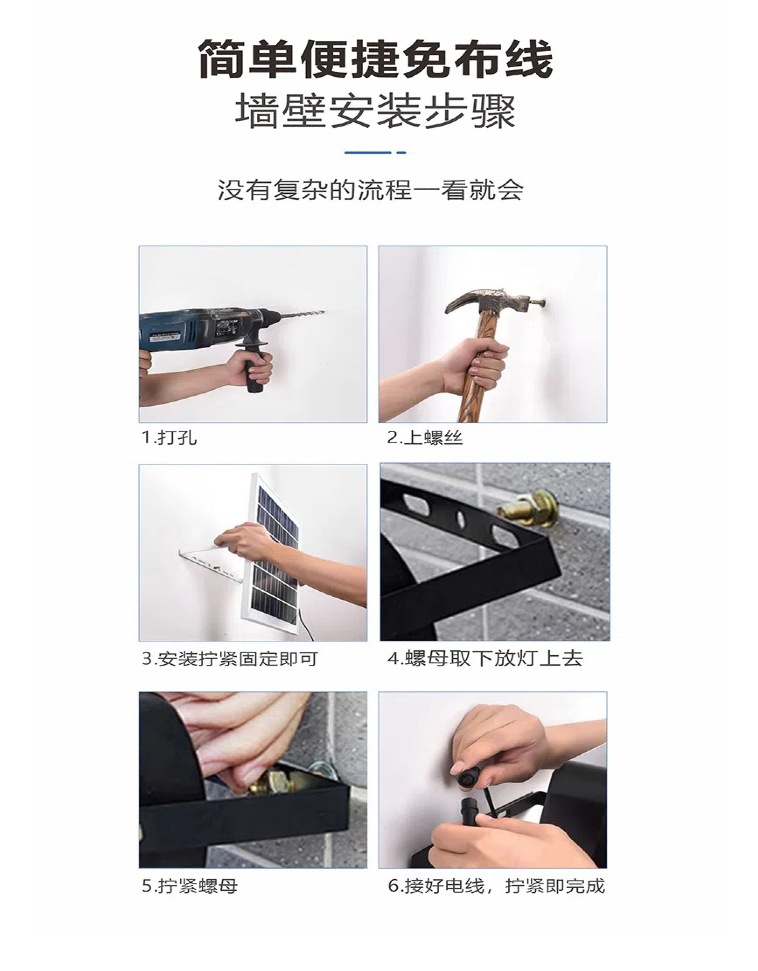 简单便捷免布线
墙壁安装步骤

没有复杂的流程一看就会

1.打孔

2.上螺丝

3.安装拧紧固定即可

4.螺母取下放灯上去

5.拧紧螺母

6.接好电线，拧紧即完成