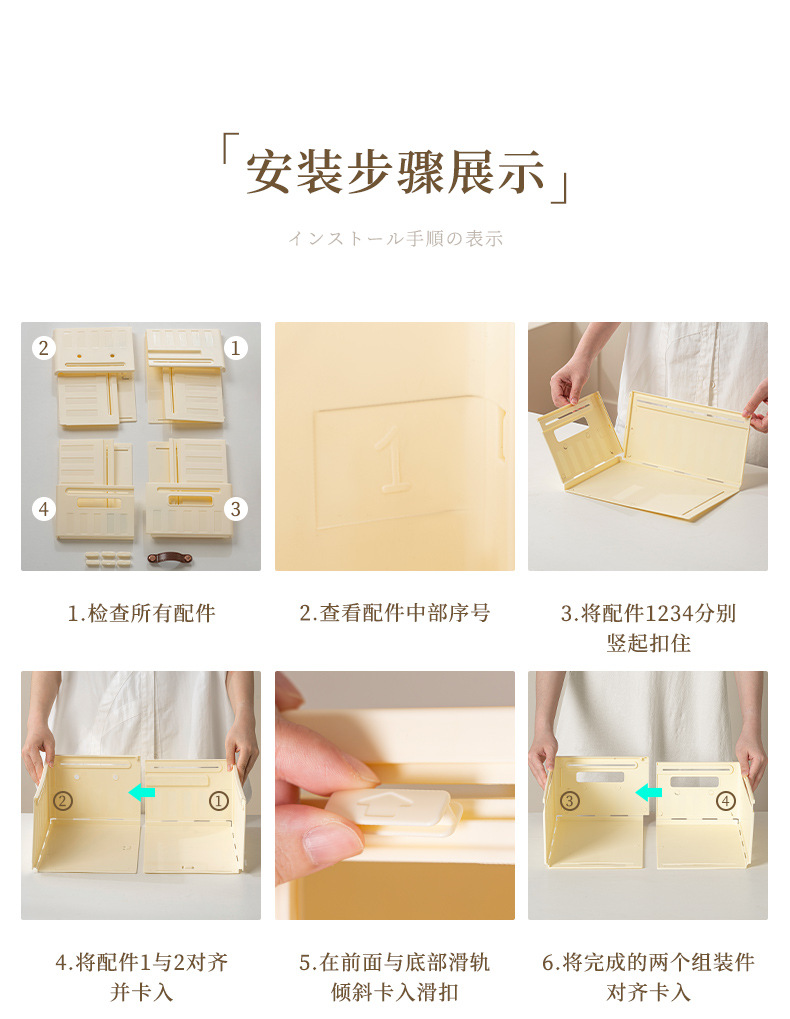 「安装步骤展示」

インストール手順の表示

2
1
4
3

1

1.检查所有配件

2.查看配件中部序号

3.将配件1234分别竖起扣住

2
1

3
4

4.将配件1与2对齐并卡入

5.在前面与底部滑轨倾斜卡入滑扣

6.将完成的两个组装件对齐卡入