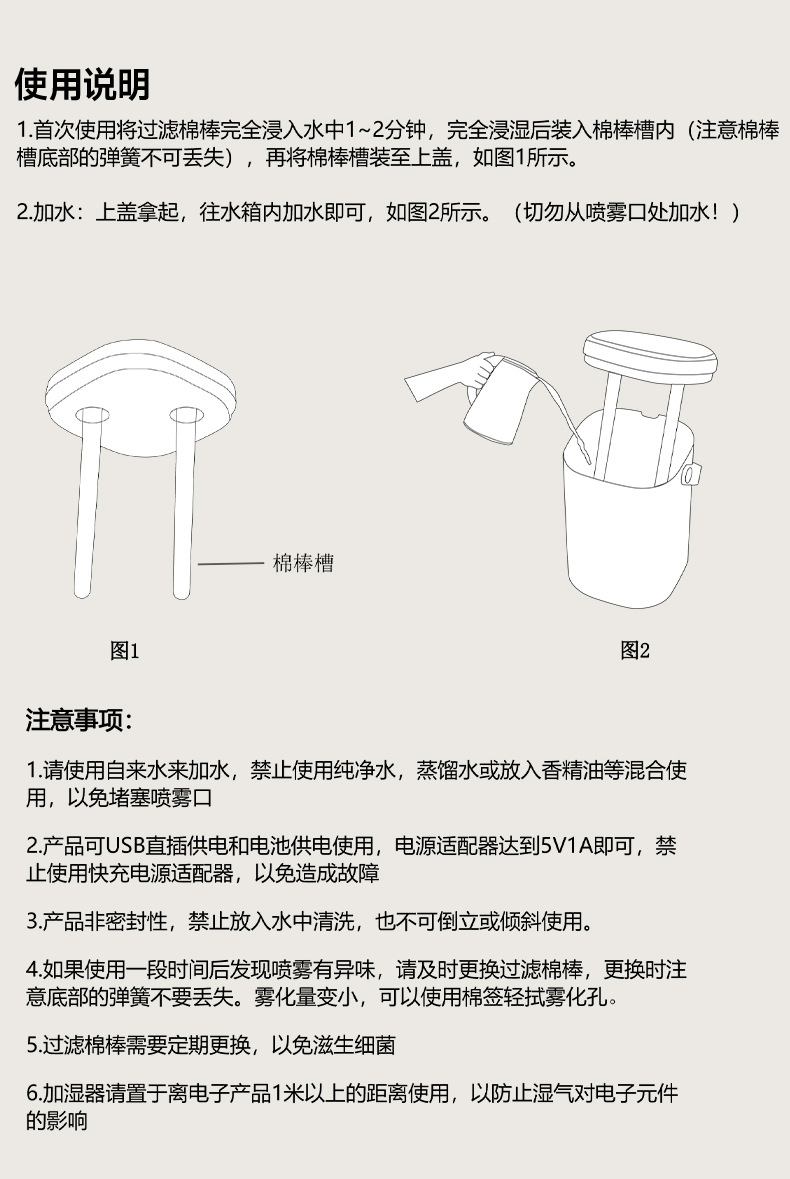 使用说明

1.首次使用将过滤棉棒完全浸入水中1~2分钟，完全浸湿后装入棉棒槽内（注意棉棒槽底部的弹簧不可丢失），再将棉棒槽装至上盖，如图1所示。

2.加水：上盖拿起，往水箱内加水即可，如图2所示。（切勿从喷雾口处加水！）

棉棒槽

图1

图2

注意事项：

1.请使用自来水来加水，禁止使用纯净水，蒸馏水或放入香精油等混合使用，以免堵塞喷雾口

2.产品可USB直插供电和电池供电使用，电源适配器达到5V1A即可，禁止使用快充电源适配器，以免造成故障

3.产品非密封性，禁止放入水中清洗，也不可倒立或倾斜使用。

4.如果使用一段时间后发现喷雾有异味，请及时更换过滤棉棒，更换时注意底部的弹簧不要丢失。雾化量变小，可以使用棉签轻拭雾化孔。

5.过滤棉棒需要定期更换，以免滋生细菌

6.加湿器请置于离电子产品1米以上的距离使用，以防止湿气对电子元件的影响