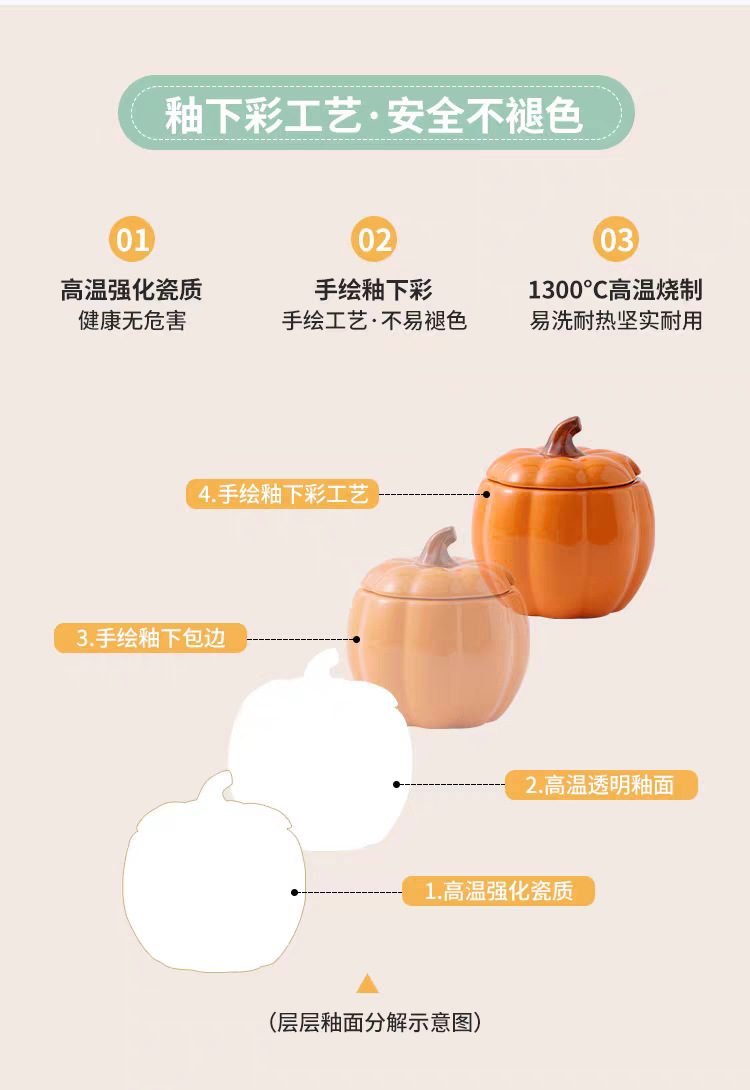 釉下彩工艺·安全不褪色

01
高温强化瓷质
健康无危害

02
手绘釉下彩
手绘工艺·不易褪色

03
1300°C高温烧制
易洗耐热坚实耐用

4.手绘釉下彩工艺

3.手绘釉下包边

2.高温透明釉面

1.高温强化瓷质

（层层釉面分解示意图）