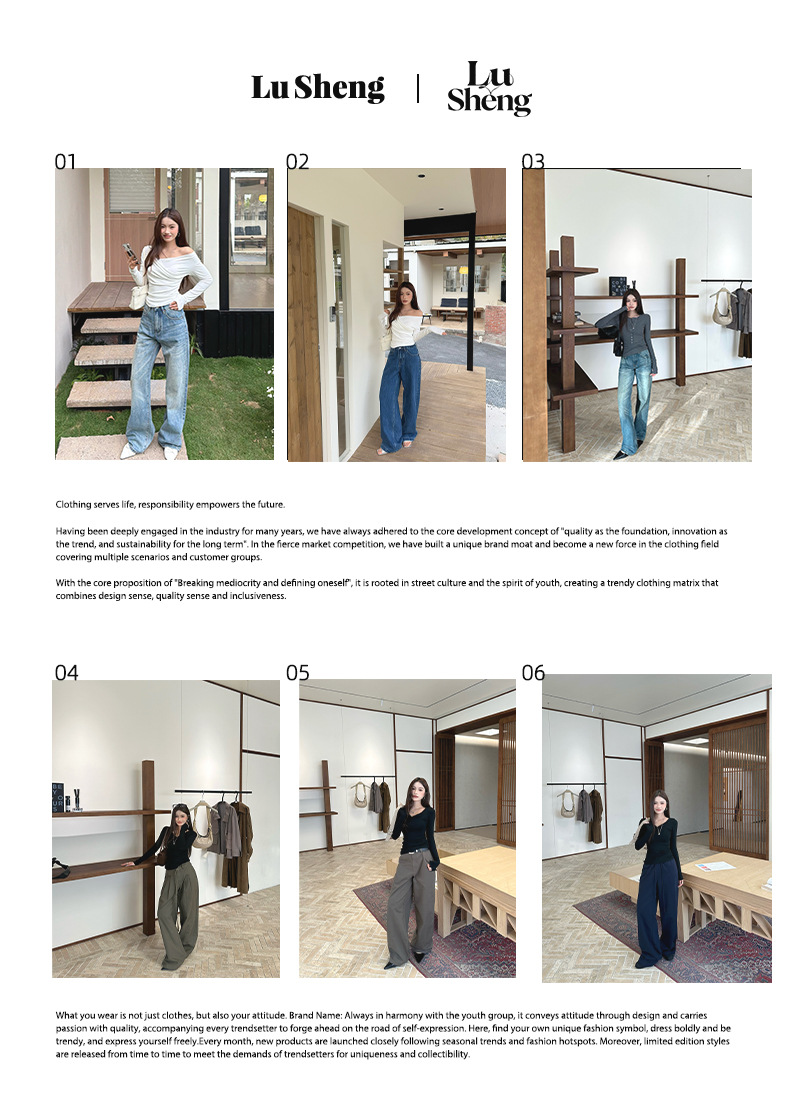 Lu Sheng | Lu Sheng

01

02

03

Clothing serves life, responsibility empowers the future.

Having been deeply engaged in the industry for many years, we have always adhered to the core development concept of "quality as the foundation, innovation as the trend, and sustainability for the long term". In the fierce market competition, we have built a unique brand moat and become a new force in the clothing field covering multiple scenarios and customer groups.

With the core proposition of "Breaking mediocrity and defining oneself", it is rooted in street culture and the spirit of youth, creating a trendy clothing matrix that combines design sense, quality sense and inclusiveness.

04

05

06

What you wear is not just clothes, but also your attitude. Brand Name: Always in harmony with the youth group, it conveys attitude through design and carries passion with quality, accompanying every trendsetter to forge ahead on the road of self-expression. Here, find your own unique fashion symbol, dress boldly and be trendy, and express yourself freely.Every month, new products are launched closely following seasonal trends and fashion hotspots. Moreover, limited edition styles are released from time to time to meet the demands of trendsetters for uniqueness and collectibility.