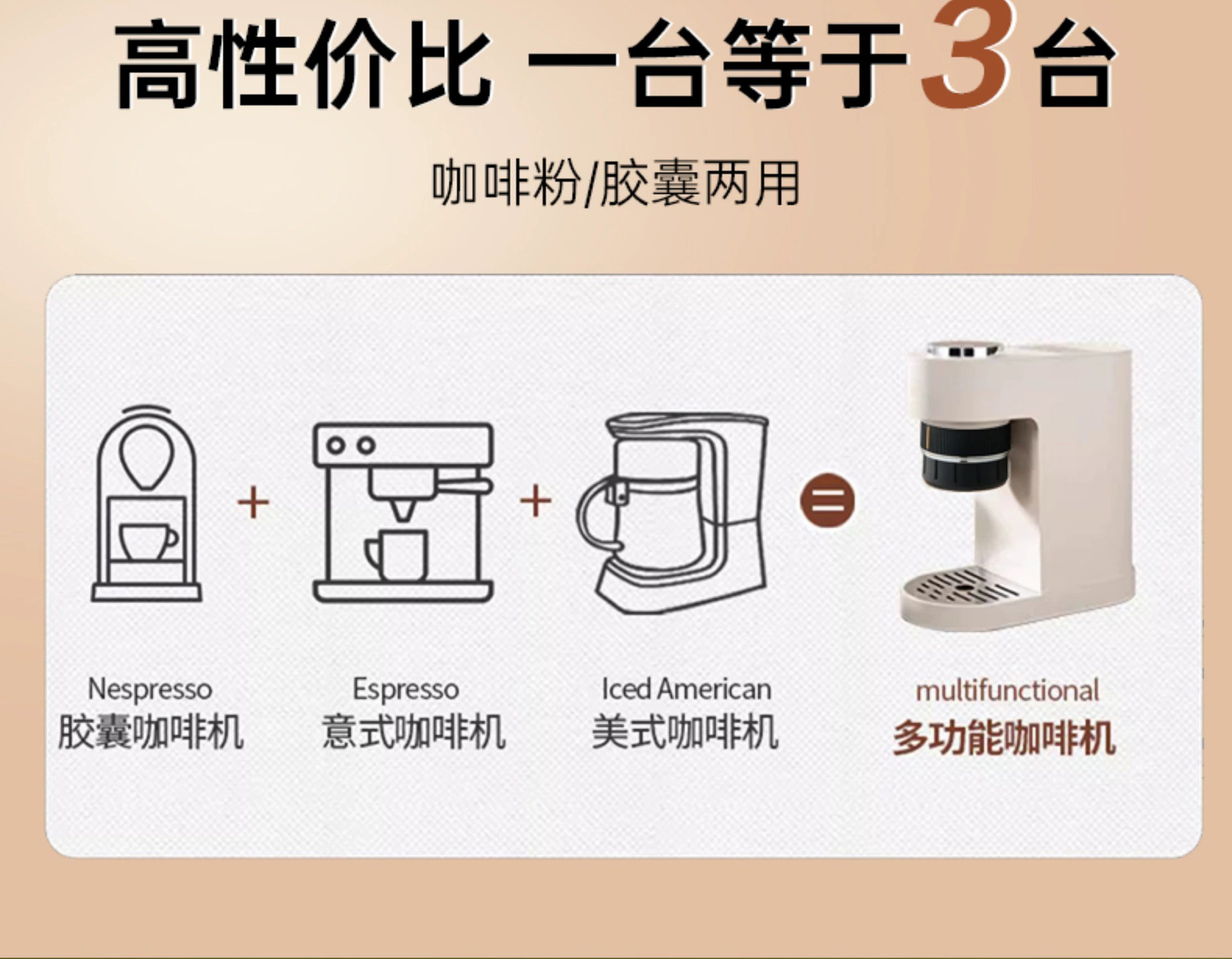 高性价比 一台等于3台

咖啡粉/胶囊两用

Nespresso
胶囊咖啡机

+

Espresso
意式咖啡机

+

Iced American
美式咖啡机

=

multifunctional
多功能咖啡机