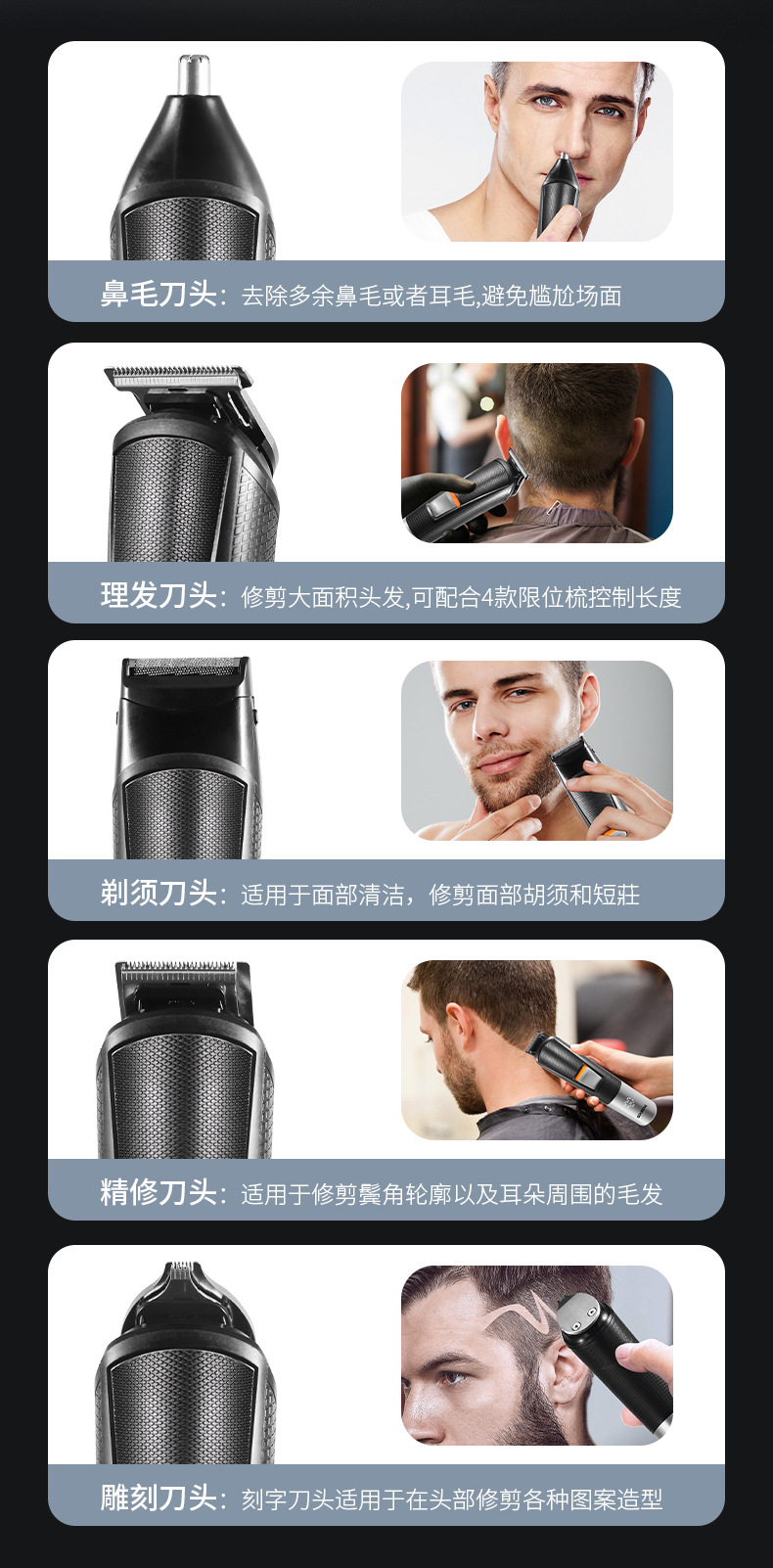 鼻毛刀头：去除多余鼻毛或者耳毛,避免尴尬场面

理发刀头：修剪大面积头发,可配合4款限位梳控制长度

剃须刀头：适用于面部清洁，修剪面部胡须和短茬

精修刀头：适用于修剪鬓角轮廓以及耳朵周围的毛发

雕刻刀头：刻字刀头适用于在头部修剪各种图案造型