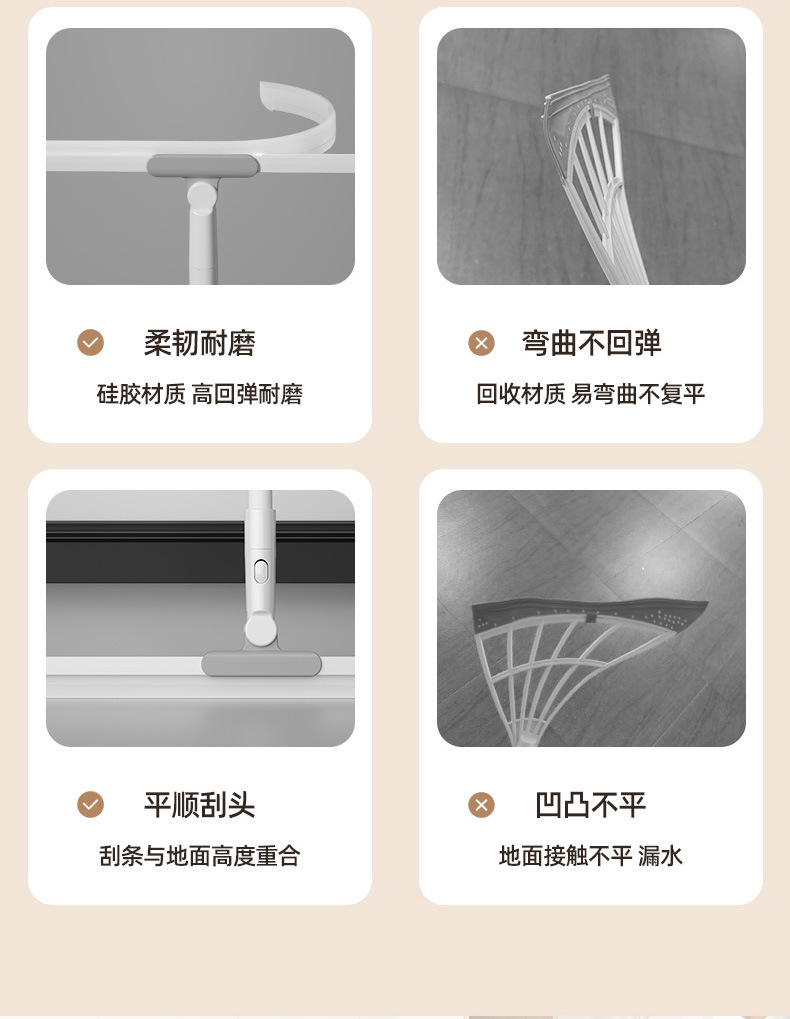 柔韧耐磨

硅胶材质 高回弹耐磨

弯曲不回弹

回收材质 易弯曲不复平

平顺刮头

刮条与地面高度重合

凹凸不平

地面接触不平 漏水