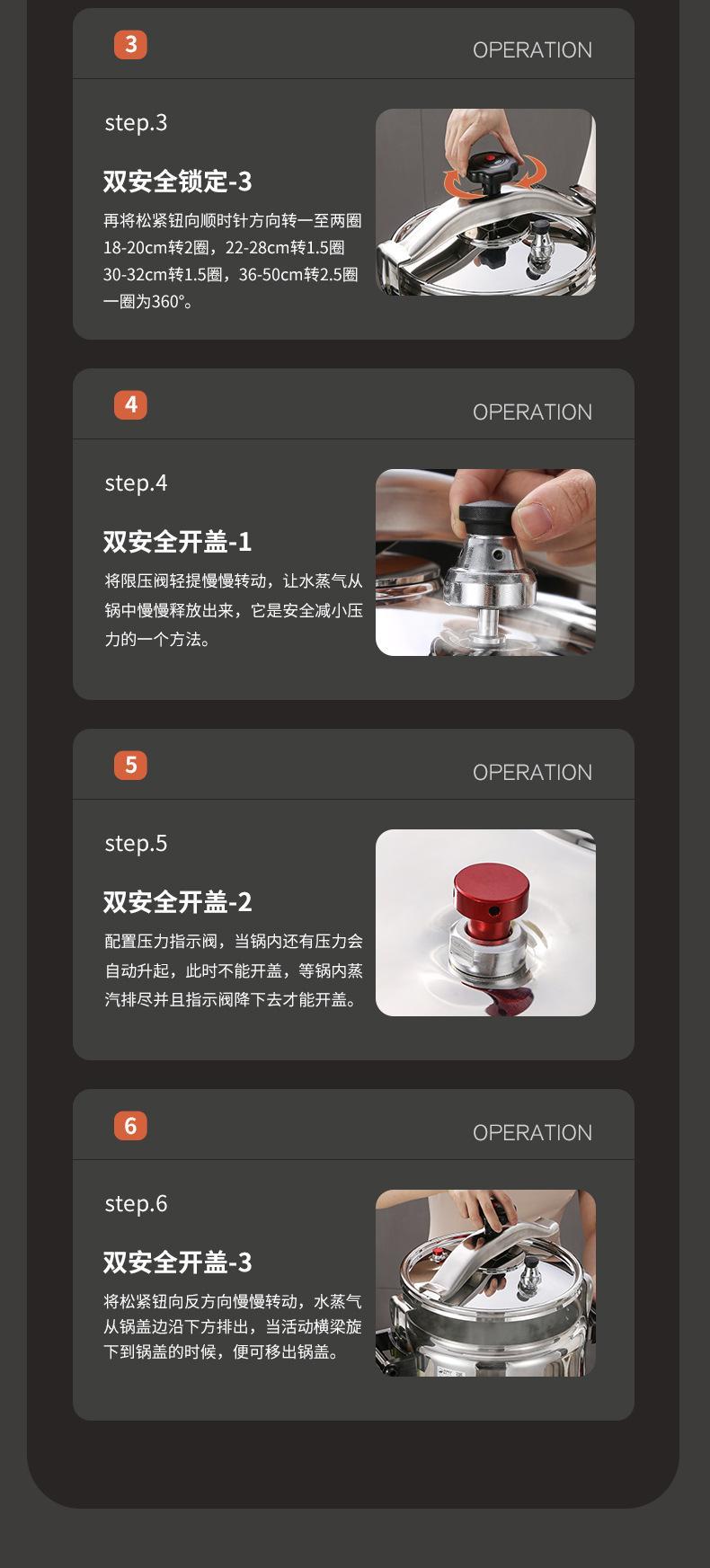 3

OPERATION

step.3

双安全锁定-3

再将松紧钮向顺时针方向转一至两圈 18-20cm转2圈，22-28cm转1.5圈 30-32cm转1.5圈，36-50cm转2.5圈 一圈为360°。

4

OPERATION

step.4

双安全开盖-1

将限压阀轻提慢慢转动，让水蒸气从锅中慢慢释放出来，它是安全减小压力的一个方法。

5

OPERATION

step.5

双安全开盖-2

配置压力指示阀，当锅内还有压力会自动升起，此时不能开盖，等锅内蒸汽排尽并且指示阀降下去才能开盖。

6

OPERATION

step.6

双安全开盖-3

将松紧钮向反方向慢慢转动，水蒸气从锅盖边沿下方排出，当活动横梁旋下到锅盖的时候，便可移出锅盖。