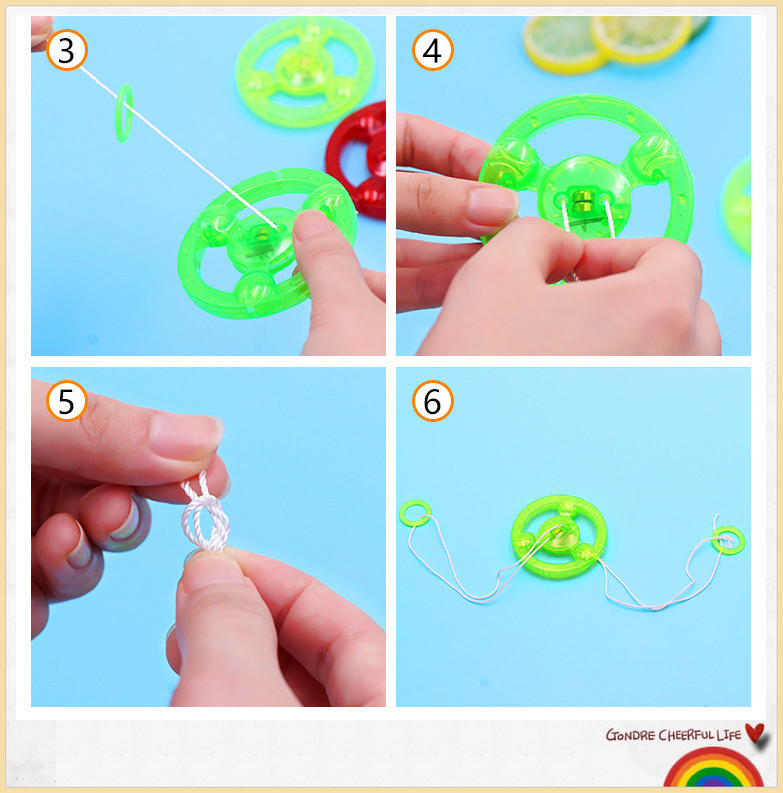 3

4

5

6

GONDRE CHEERFUL LIFE