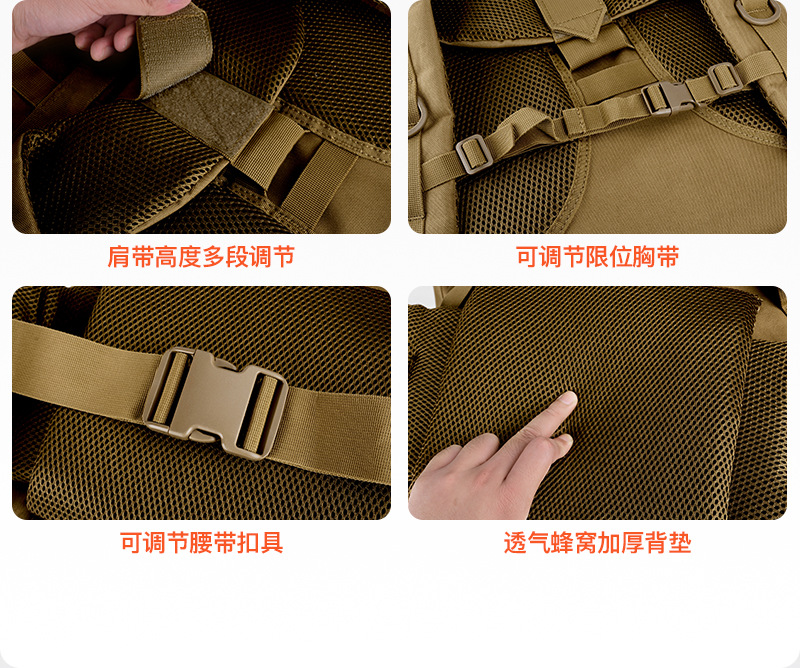 肩带高度多段调节

可调节限位胸带

可调节腰带扣具

透气蜂窝加厚背垫