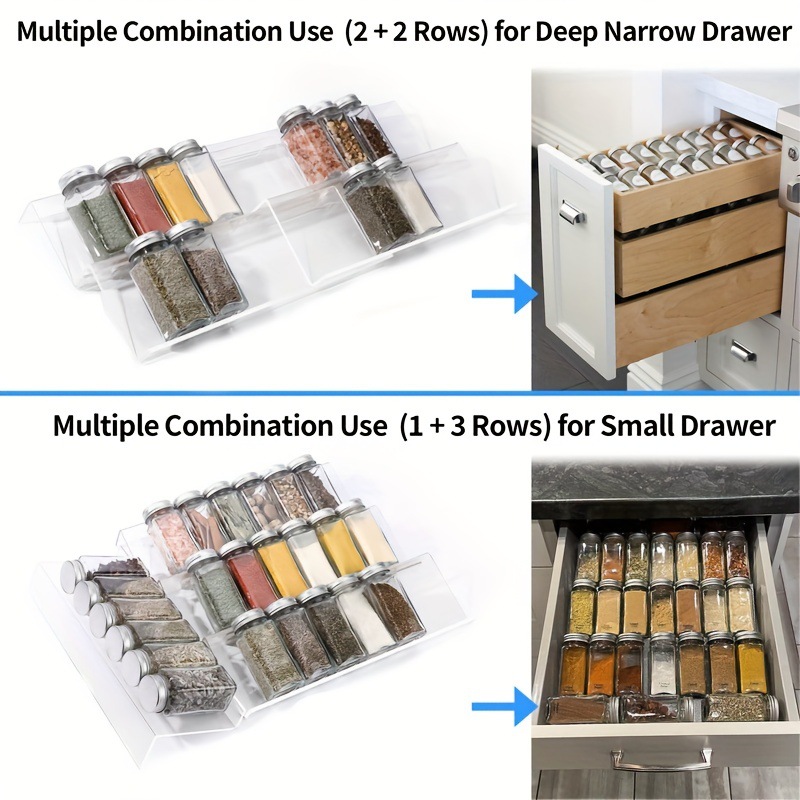 Multiple Combination Use (2 + 2 Rows) for Deep Narrow Drawer

Multiple Combination Use (1 + 3 Rows) for Small Drawer