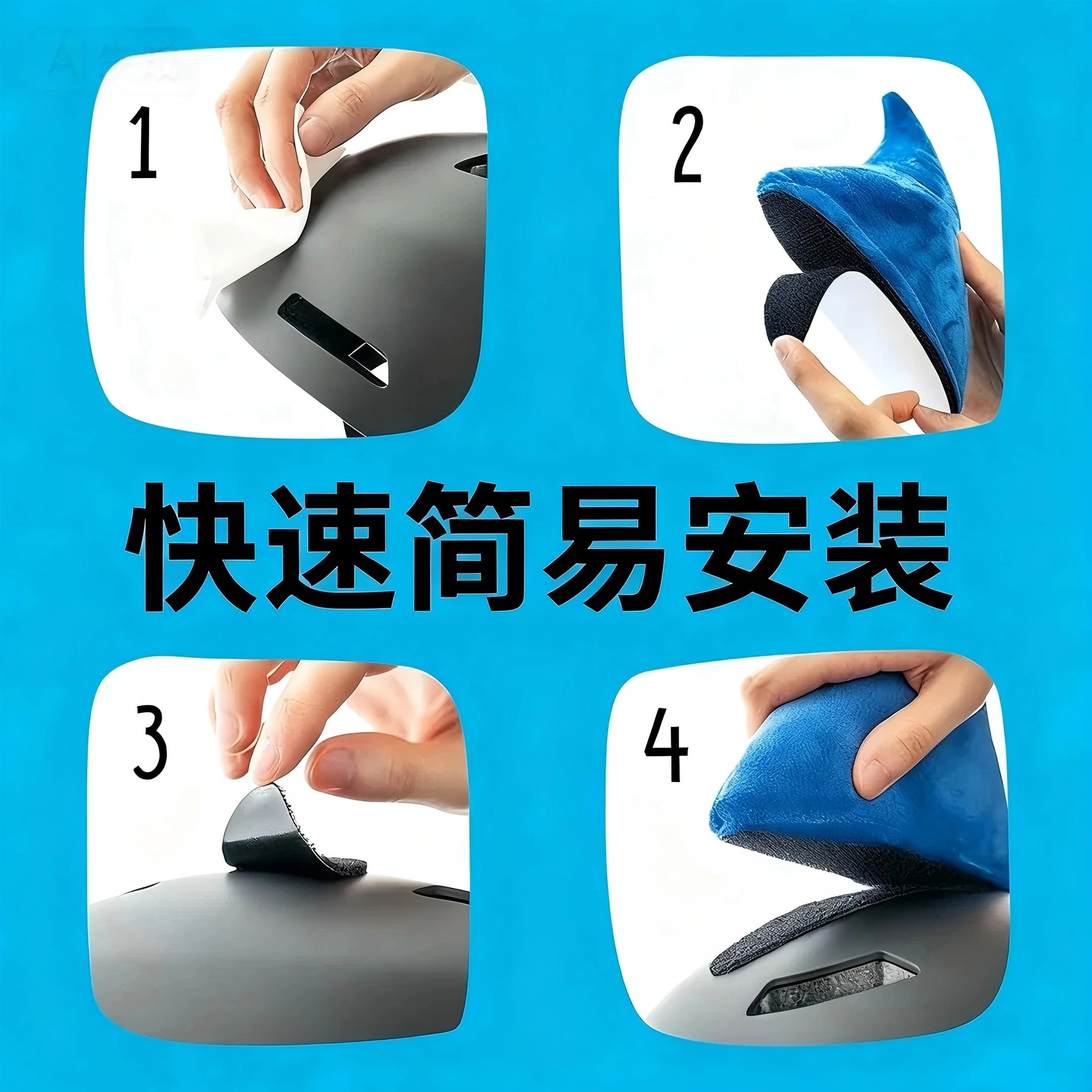 1

2

快速简易安装

3

4