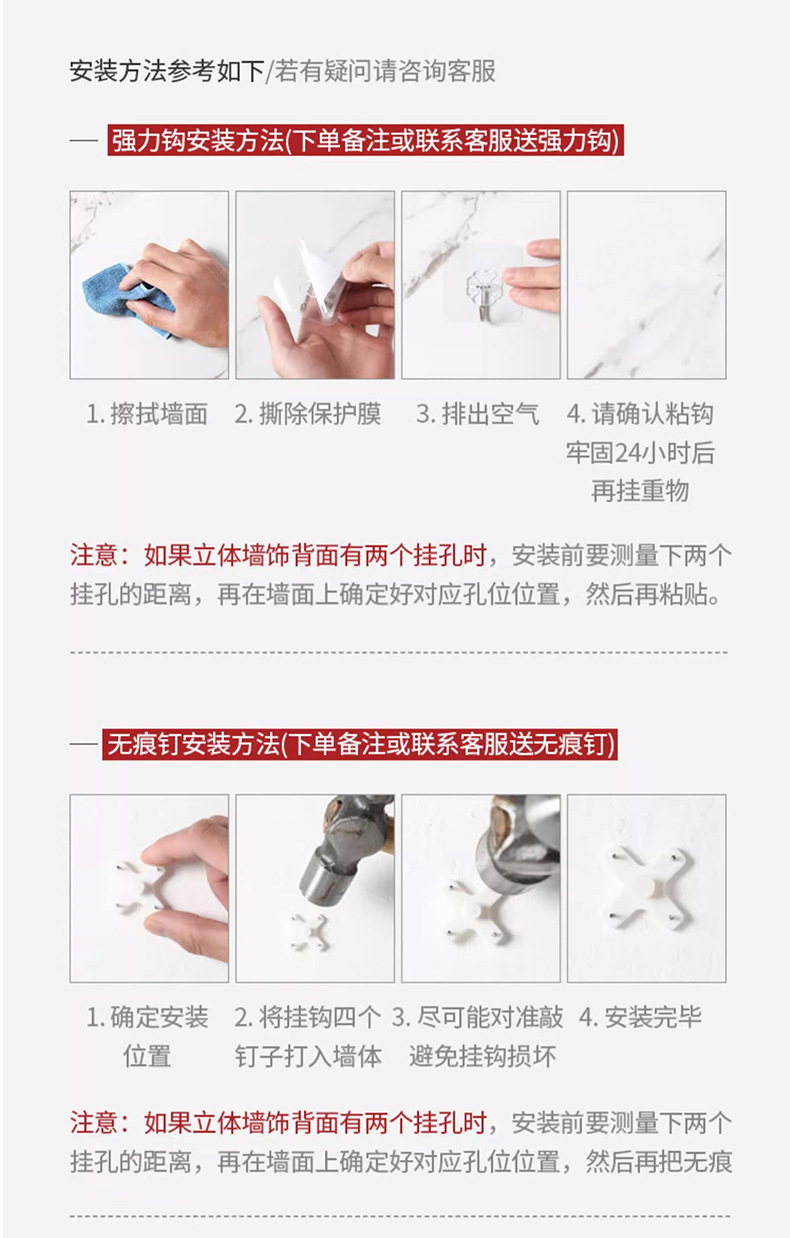 安装方法参考如下/若有疑问请咨询客服

强力钩安装方法(下单备注或联系客服送强力钩)

1. 擦拭墙面

2. 撕除保护膜

3. 排出空气

4. 请确认粘钩牢固24小时后再挂重物

注意：如果立体墙饰背面有两个挂孔时，安装前要测量下两个挂孔的距离，再在墙面上确定好对应孔位位置，然后再粘贴。

无痕钉安装方法(下单备注或联系客服送无痕钉)

1. 确定安装位置

2. 将挂钩四个钉子打入墙体

3. 尽可能对准敲避免挂钩损坏

4. 安装完毕

注意：如果立体墙饰背面有两个挂孔时，安装前要测量下两个挂孔的距离，再在墙面上确定好对应孔位位置，然后再把无痕