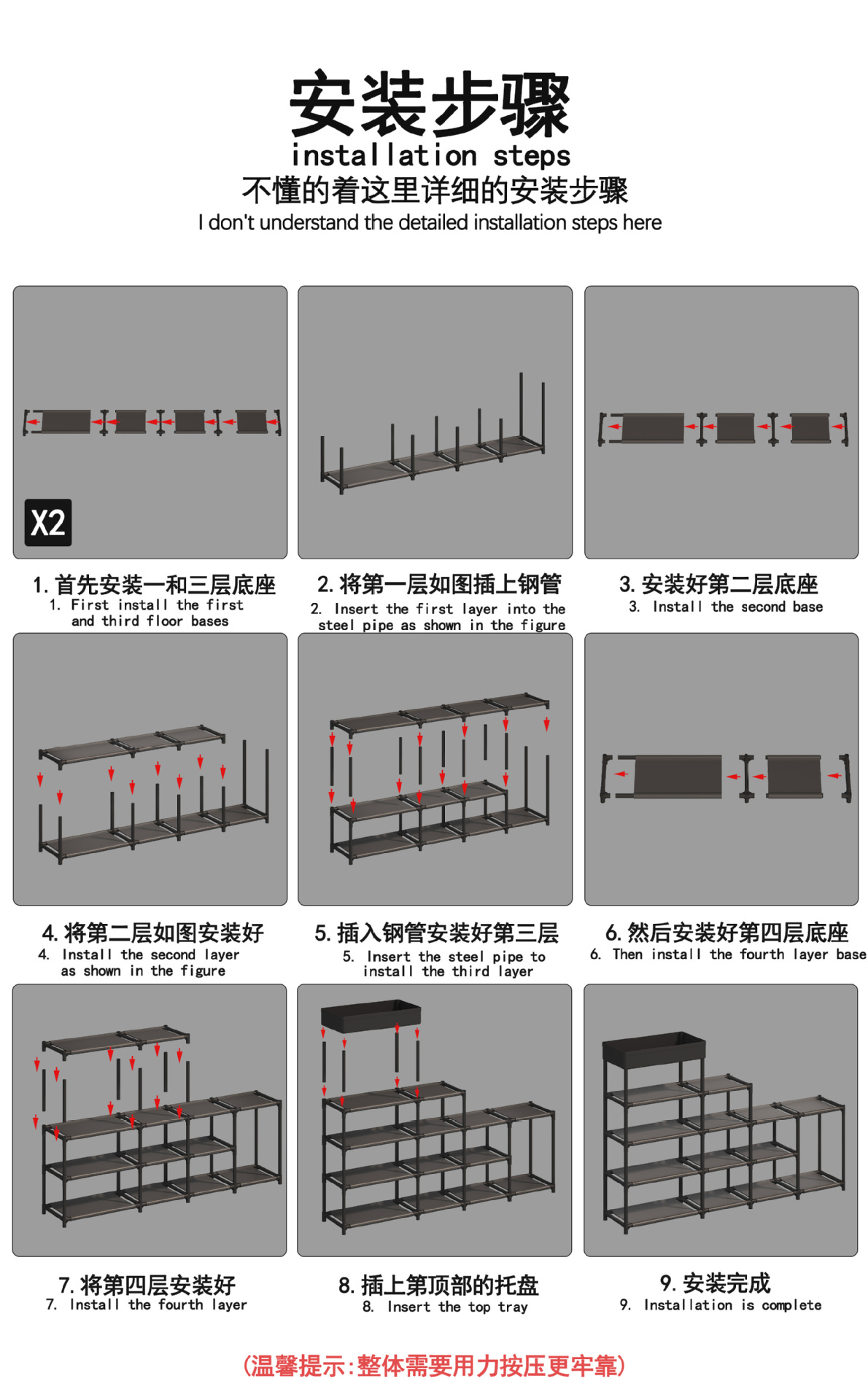 安装步骤
installation steps
不懂的着这里详细的安装步骤
I don't understand the detailed installation steps here

X2

1. 首先安装一和三层底座
1. First install the first and third floor bases

2. 将第一层如图插上钢管
2. Insert the first layer into the steel pipe as shown in the figure

3. 安装好第二层底座
3. Install the second base

4. 将第二层如图安装好
4. Install the second layer as shown in the figure

5. 插入钢管安装好第三层
5. Insert the steel pipe to install the third layer

6. 然后安装好第四层底座
6. Then install the fourth layer base

7. 将第四层安装好
7. Install the fourth layer

8. 插上第顶部的托盘
8. Insert the top tray

9. 安装完成
9. Installation is complete

(温馨提示:整体需要用力按压更牢靠)