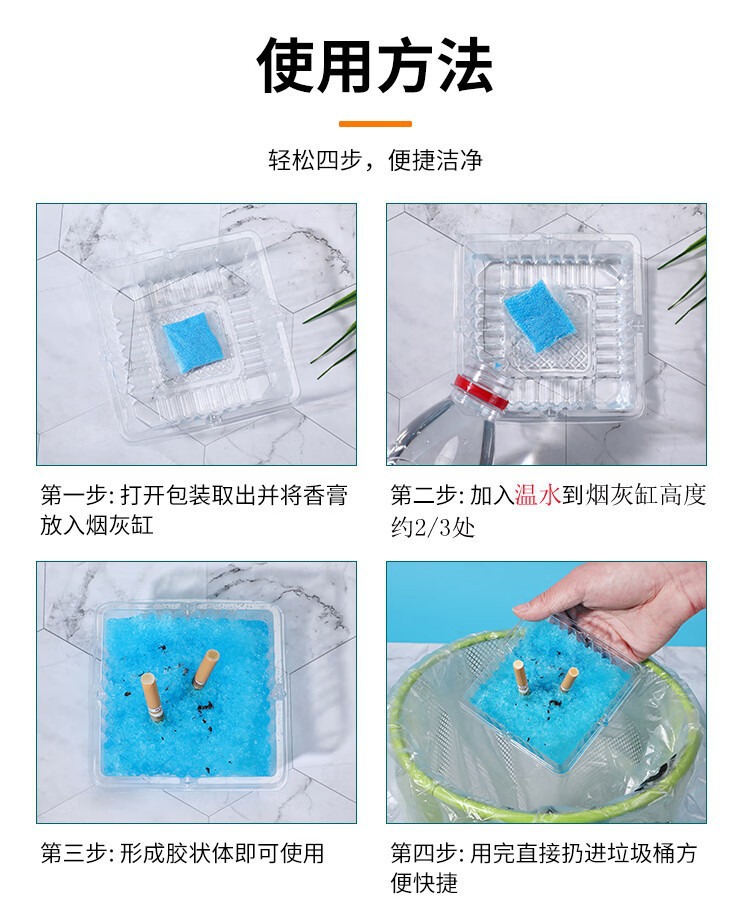 使用方法

轻松四步，便捷洁净

第一步: 打开包装取出并将香膏放入烟灰缸

第二步: 加入温水到烟灰缸高度约2/3处

第三步: 形成胶状体即可使用

第四步: 用完直接扔进垃圾桶方便快捷