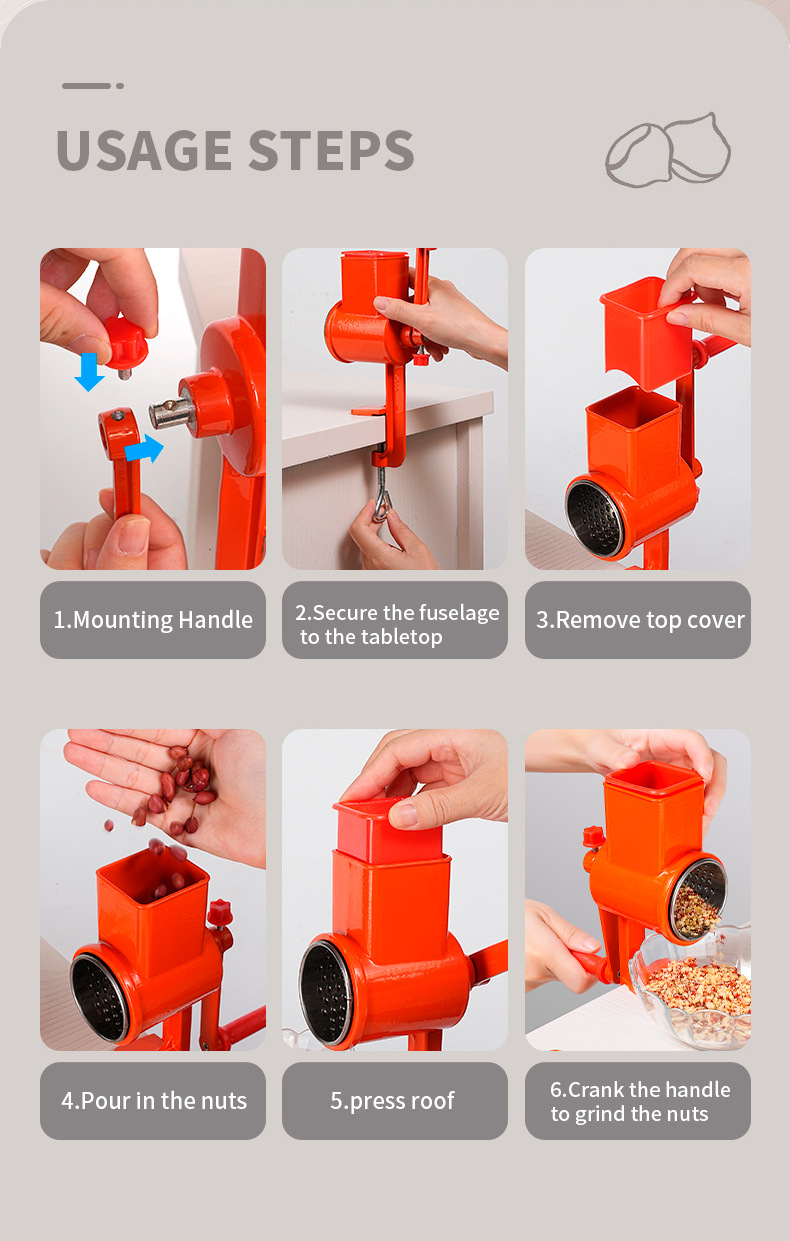 USAGE STEPS

1.Mounting Handle

2.Secure the fuselage to the tabletop

3.Remove top cover

4.Pour in the nuts

5.press roof

6.Crank the handle to grind the nuts