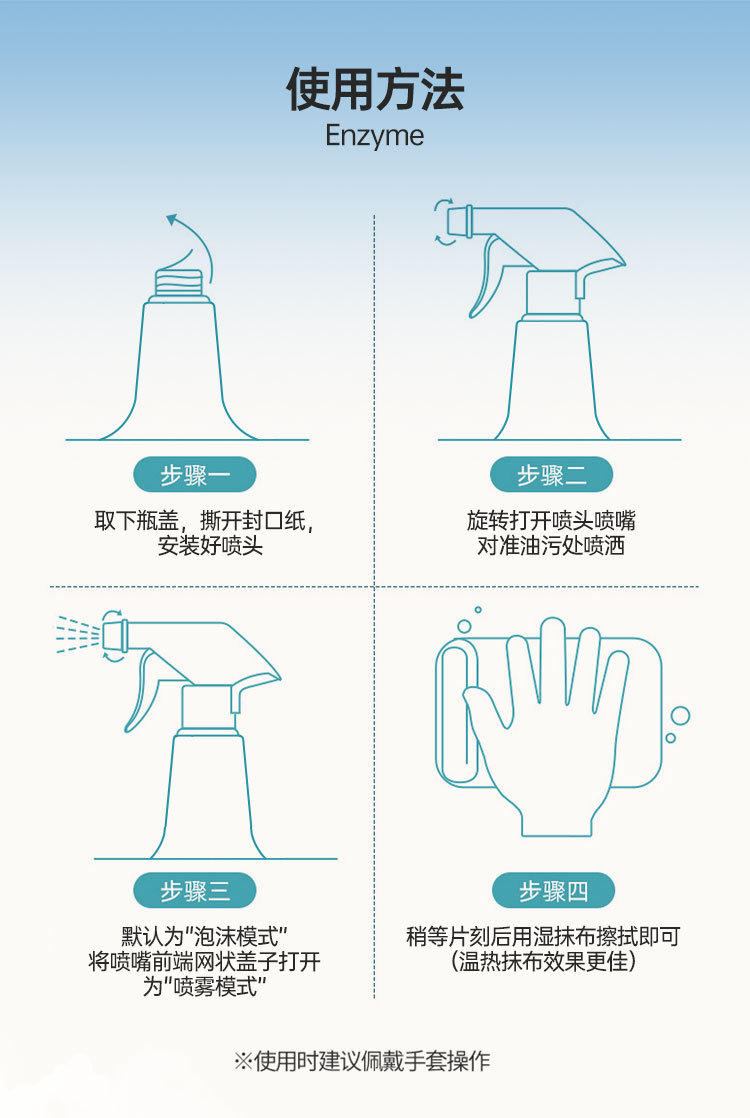 使用方法
Enzyme

步骤一
取下瓶盖，撕开封口纸，安装好喷头

步骤二
旋转打开喷头喷嘴
对准油污处喷洒

步骤三
默认为"泡沫模式"
将喷嘴前端网状盖子打开
为"喷雾模式"

步骤四
稍等片刻后用湿抹布擦拭即可
(温热抹布效果更佳)

※使用时建议佩戴手套操作