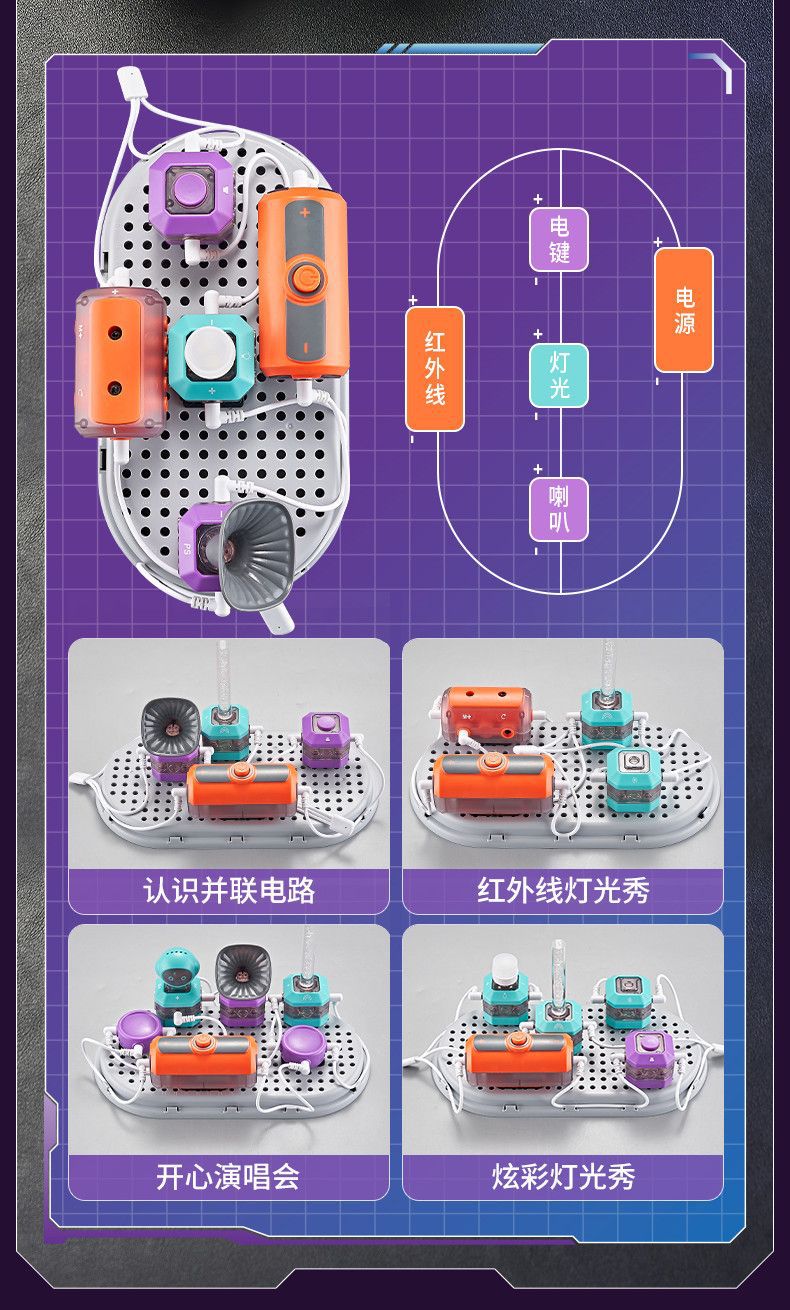 红外线

电键

灯光

喇叭

电源

认识并联电路

红外线灯光秀

开心演唱会

炫彩灯光秀