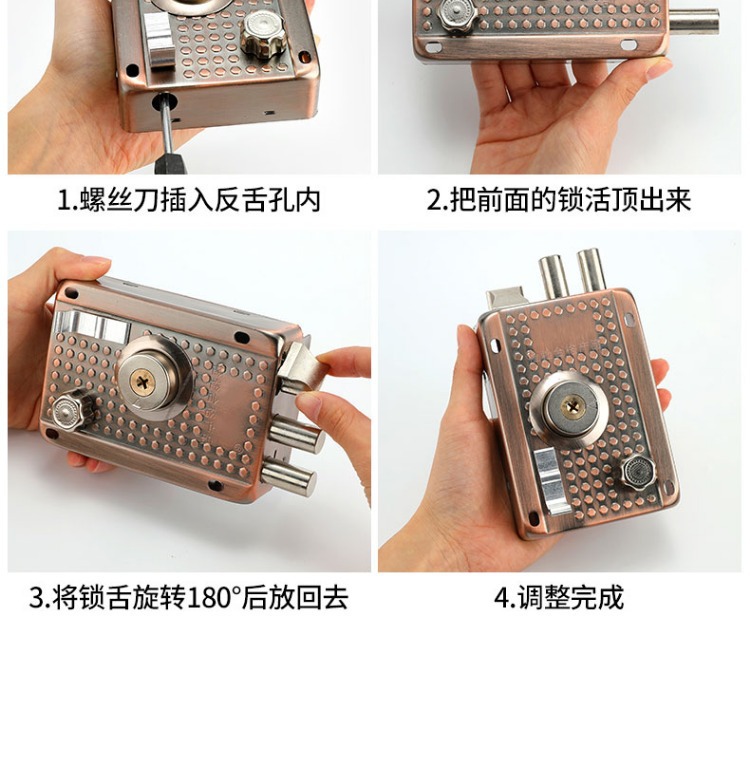 1.螺丝刀插入反舌孔内

2.把前面的锁活顶出来

3.将锁舌旋转180°后放回去

4.调整完成