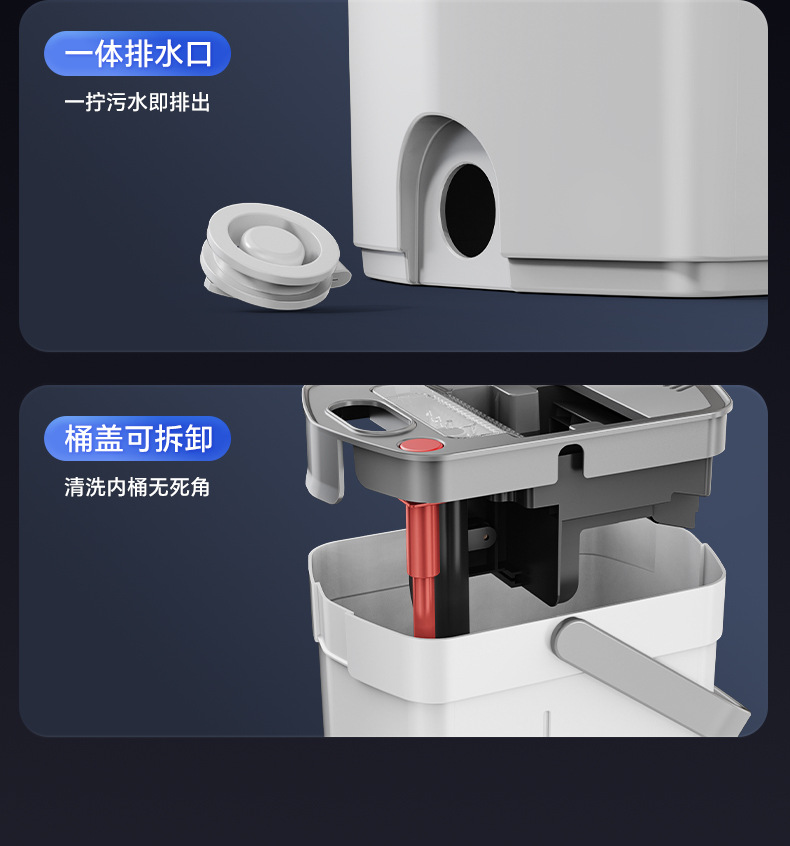 一体排水口

一拧污水即排出

桶盖可拆卸

清洗内桶无死角