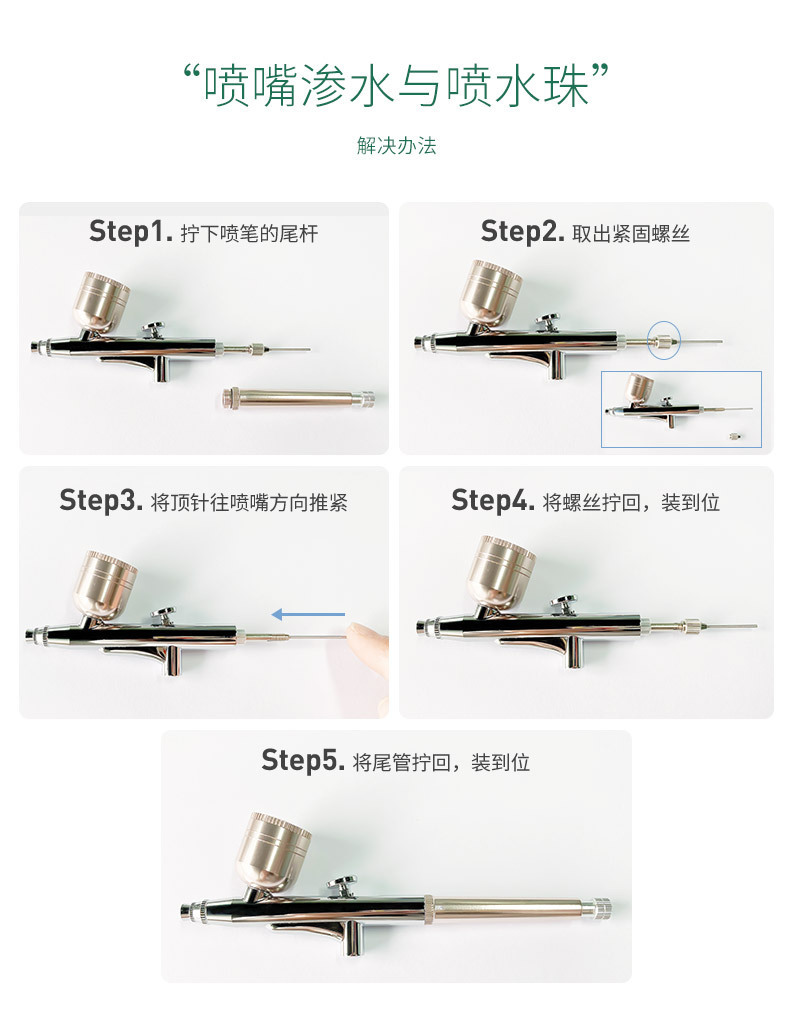 “喷嘴渗水与喷水珠”

解决办法

Step1. 拧下喷笔的尾杆

Step2. 取出紧固螺丝

Step3. 将顶针往喷嘴方向推紧

Step4. 将螺丝拧回，装到位

Step5. 将尾管拧回，装到位