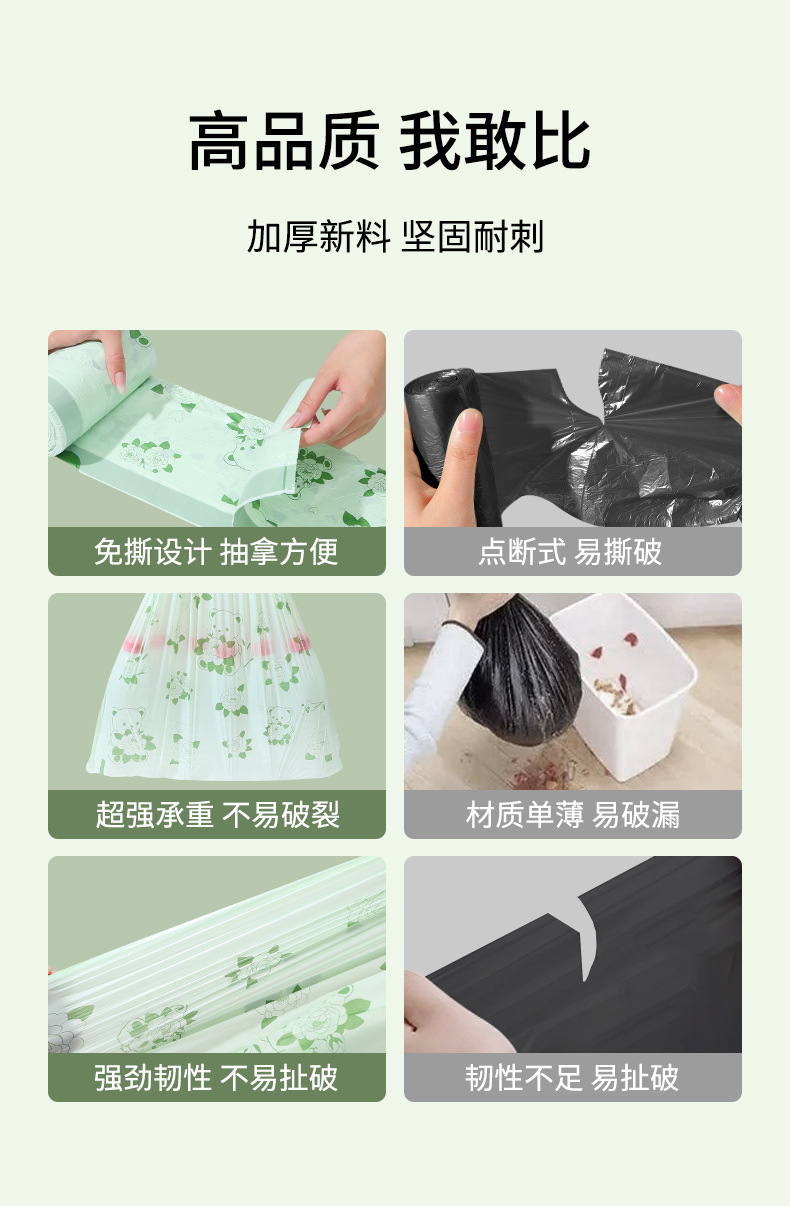 高品质 我敢比

加厚新料 坚固耐刺

免撕设计 抽拿方便

点断式 易撕破

超强承重 不易破裂

材质单薄 易破漏

强劲韧性 不易扯破

韧性不足 易扯破