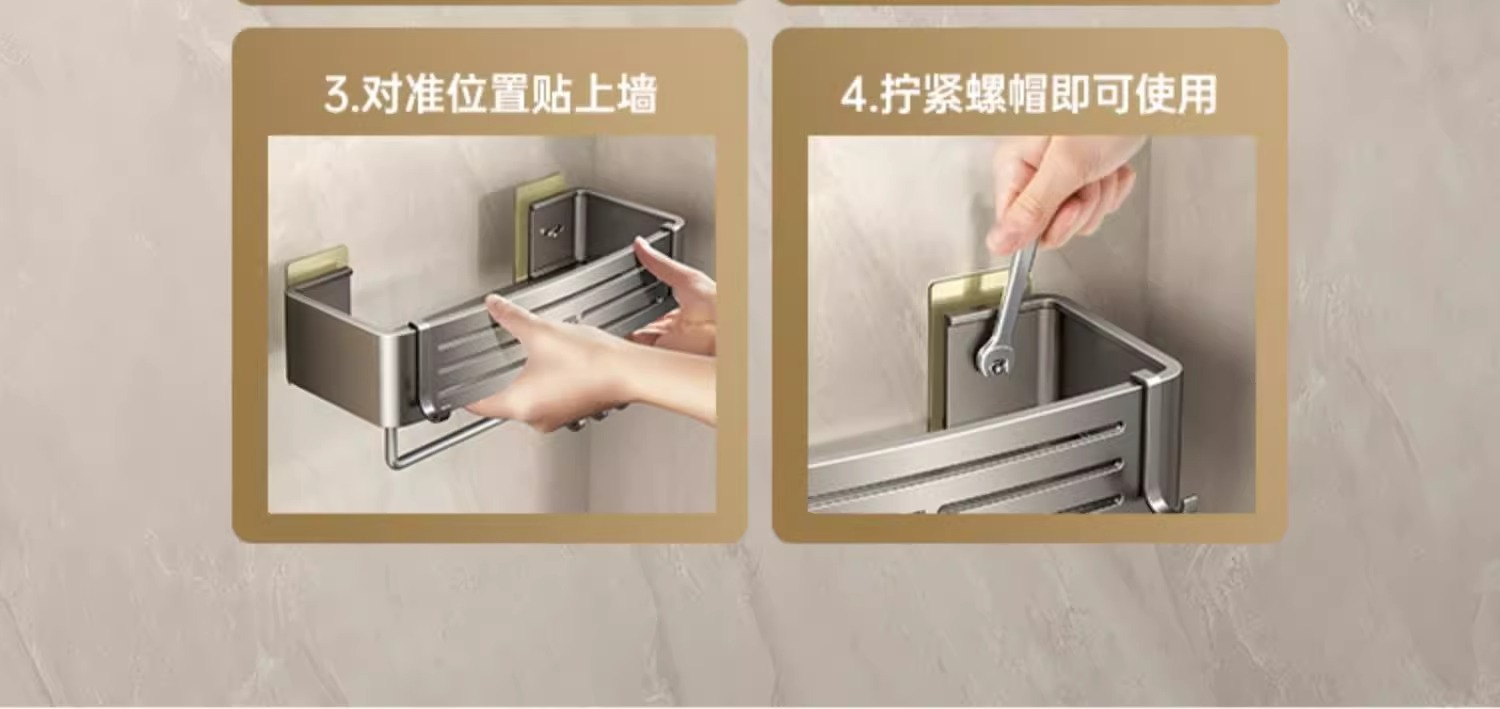 3.对准位置贴上墙

4.拧紧螺帽即可使用