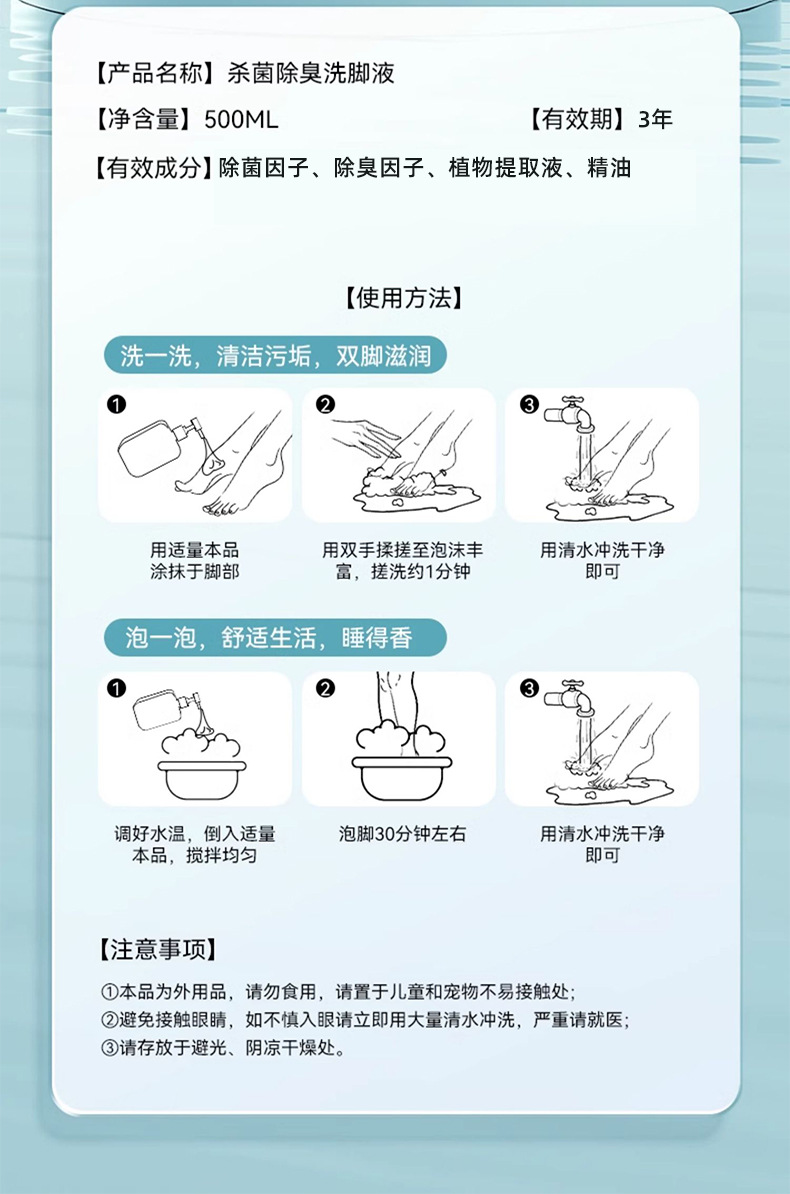 【产品名称】杀菌除臭洗脚液

【净含量】500ML 【有效期】3年

【有效成分】除菌因子、除臭因子、植物提取液、精油

【使用方法】

洗一洗，清洁污垢，双脚滋润

❶ 用适量本品涂抹于脚部

❷ 用双手揉搓至泡沫丰富，搓洗约1分钟

❸ 用清水冲洗干净即可

泡一泡，舒适生活，睡得香

❶ 调好水温，倒入适量本品，搅拌均匀

❷ 泡脚30分钟左右

❸ 用清水冲洗干净即可

【注意事项】

①本品为外用品，请勿食用，请置于儿童和宠物不易接触处；
②避免接触眼睛，如不慎入眼请立即用大量清水冲洗，严重请就医；
③请存放于避光、阴凉干燥处。