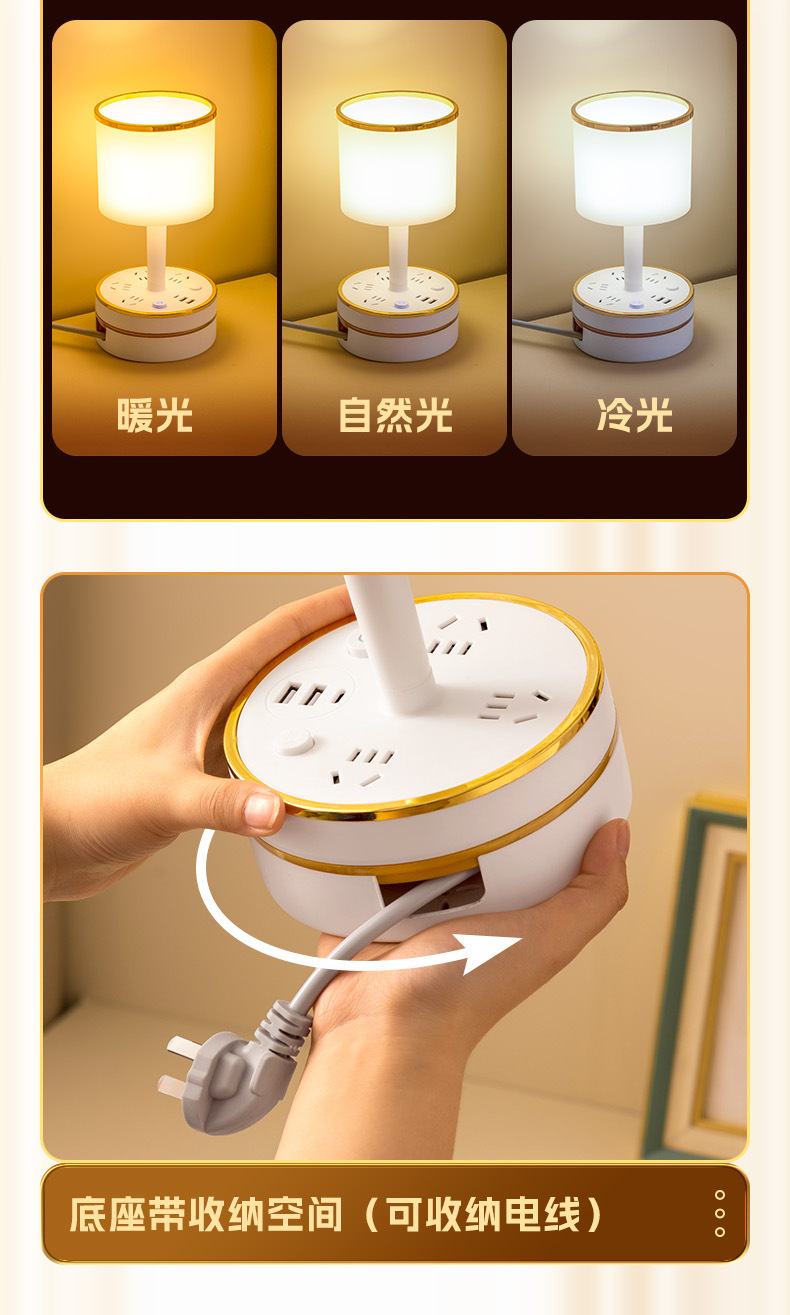 暖光

自然光

冷光

底座带收纳空间（可收纳电线）