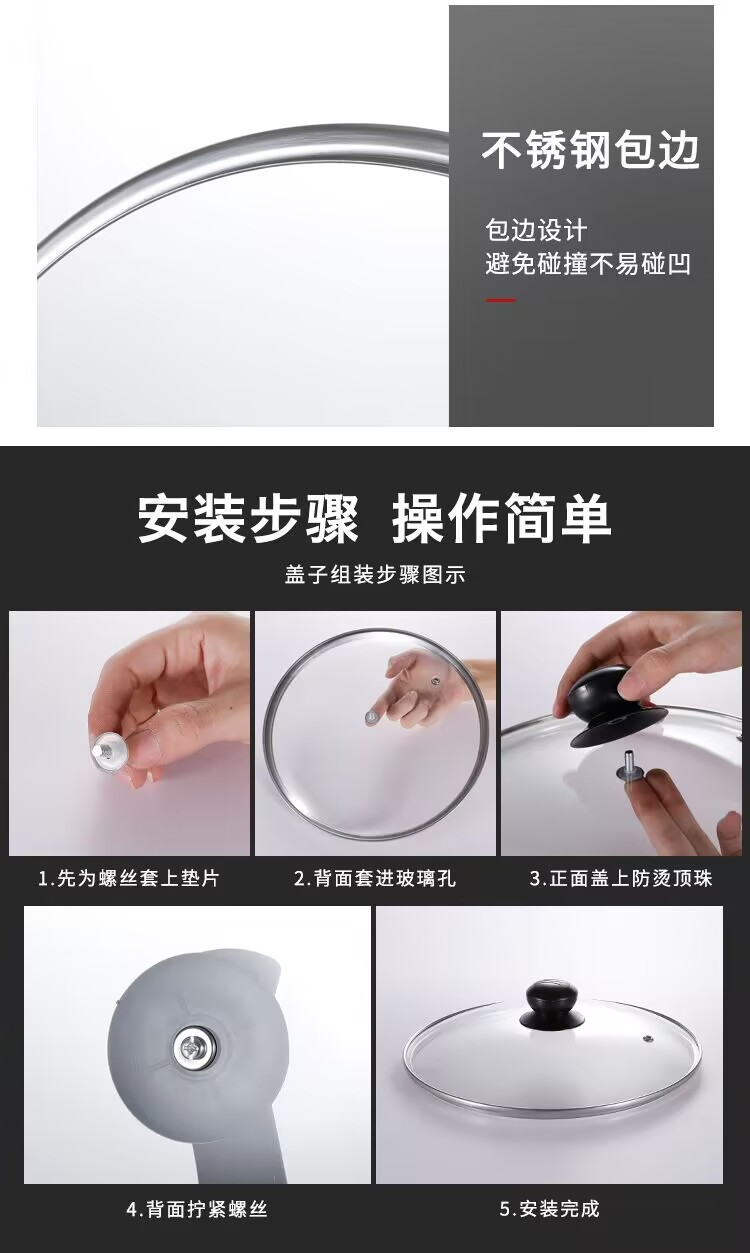 不锈钢包边

包边设计
避免碰撞不易碰凹

安装步骤 操作简单

盖子组装步骤图示

1.先为螺丝套上垫片

2.背面套进玻璃孔

3.正面盖上防烫顶珠

4.背面拧紧螺丝

5.安装完成