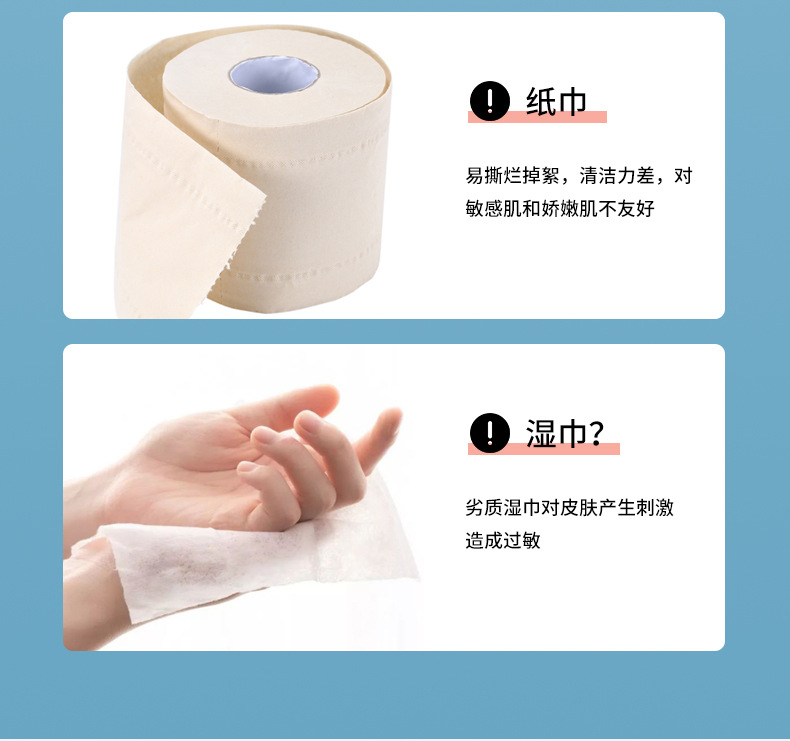 纸巾

易撕烂掉絮，清洁力差，对敏感肌和娇嫩肌不友好

湿巾?

劣质湿巾对皮肤产生刺激造成过敏