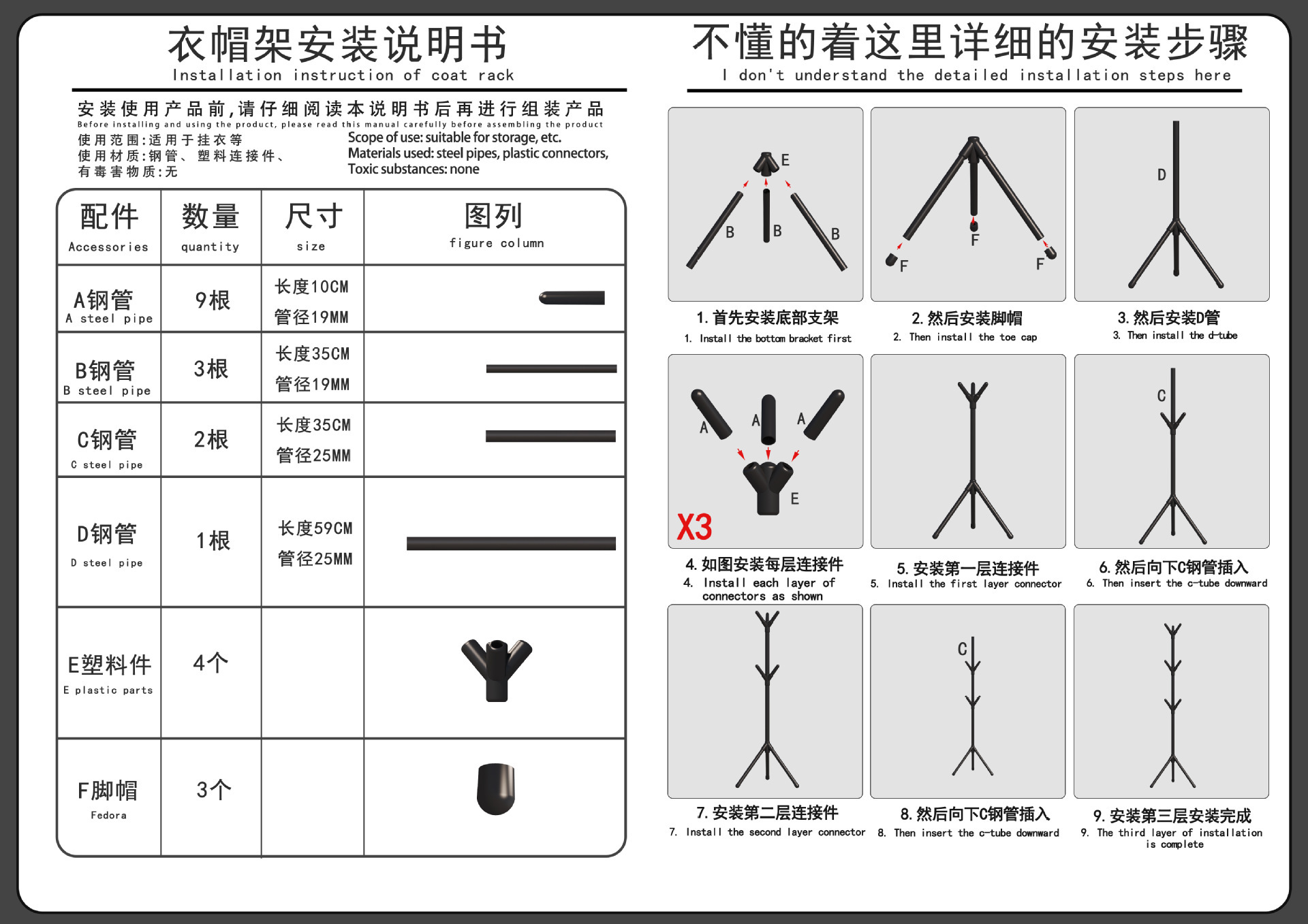 衣帽架安装说明书
Installation instruction of coat rack

安装使用产品前,请仔细阅读本说明书后再进行组装产品
Before installing and using the product, please read this manual carefully before assembling the product

使用范围:适用于挂衣等
使用材质:钢管、塑料连接件、
有毒害物质:无

Scope of use: suitable for storage, etc.
Materials used: steel pipes, plastic connectors,
Toxic substances: none

| 配件 Accessories | 数量 quantity | 尺寸 size | 图列 figure column |
|---|---|---|---|
| A钢管 A steel pipe | 9根 | 长度10CM 管径19MM | |
| B钢管 B steel pipe | 3根 | 长度35CM 管径19MM | |
| C钢管 C steel pipe | 2根 | 长度35CM 管径25MM | |
| D钢管 D steel pipe | 1根 | 长度59CM 管径25MM | |
| E塑料件 E plastic parts | 4个 | | |
| F脚帽 Fedora | 3个 | | |

不懂的着这里详细的安装步骤
I don't understand the detailed installation steps here

E B B B
1. 首先安装底部支架
1. Install the bottom bracket first

F F F
2. 然后安装脚帽
2. Then install the toe cap

D
3. 然后安装D管
3. Then install the d-tube

A A A E X3
4. 如图安装每层连接件
4. Install each layer of connectors as shown

5. 安装第一层连接件
5. Install the first layer connector

C
6. 然后向下C钢管插入
6. Then insert the c-tube downward

7. 安装第二层连接件
7. Install the second layer connector

C
8. 然后向下C钢管插入
8. Then insert the c-tube downward

9. 安装第三层安装完成
9. The third layer of installation is complete