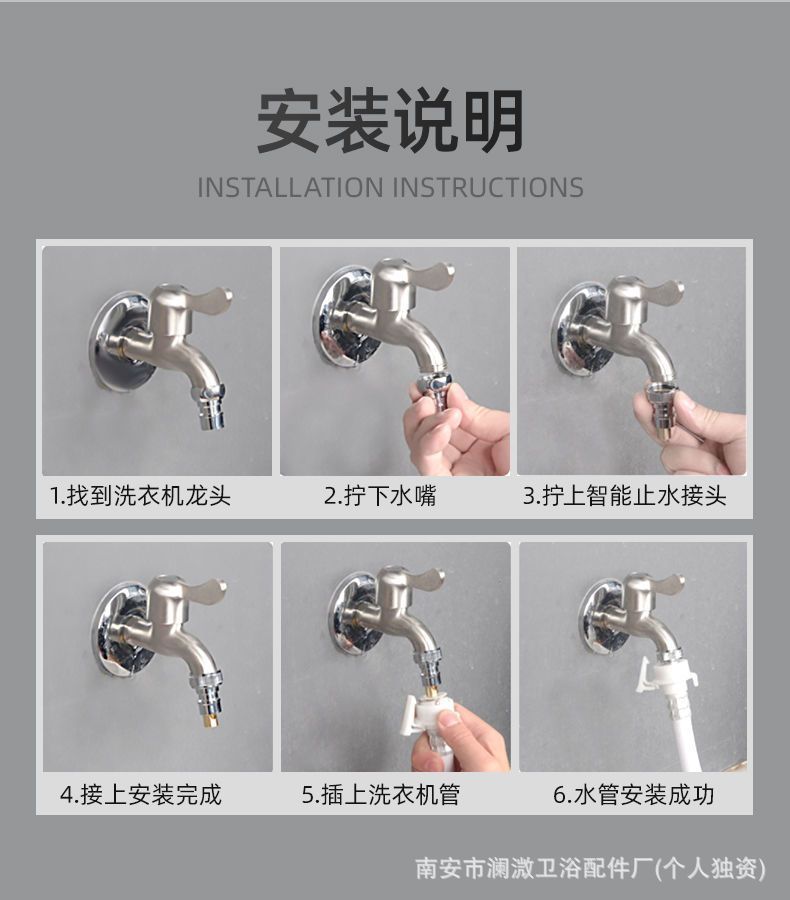 安装说明

INSTALLATION INSTRUCTIONS

1.找到洗衣机龙头

2.拧下水嘴

3.拧上智能止水接头

4.接上安装完成

5.插上洗衣机管

6.水管安装成功

南安市澜溦卫浴配件厂(个人独资)