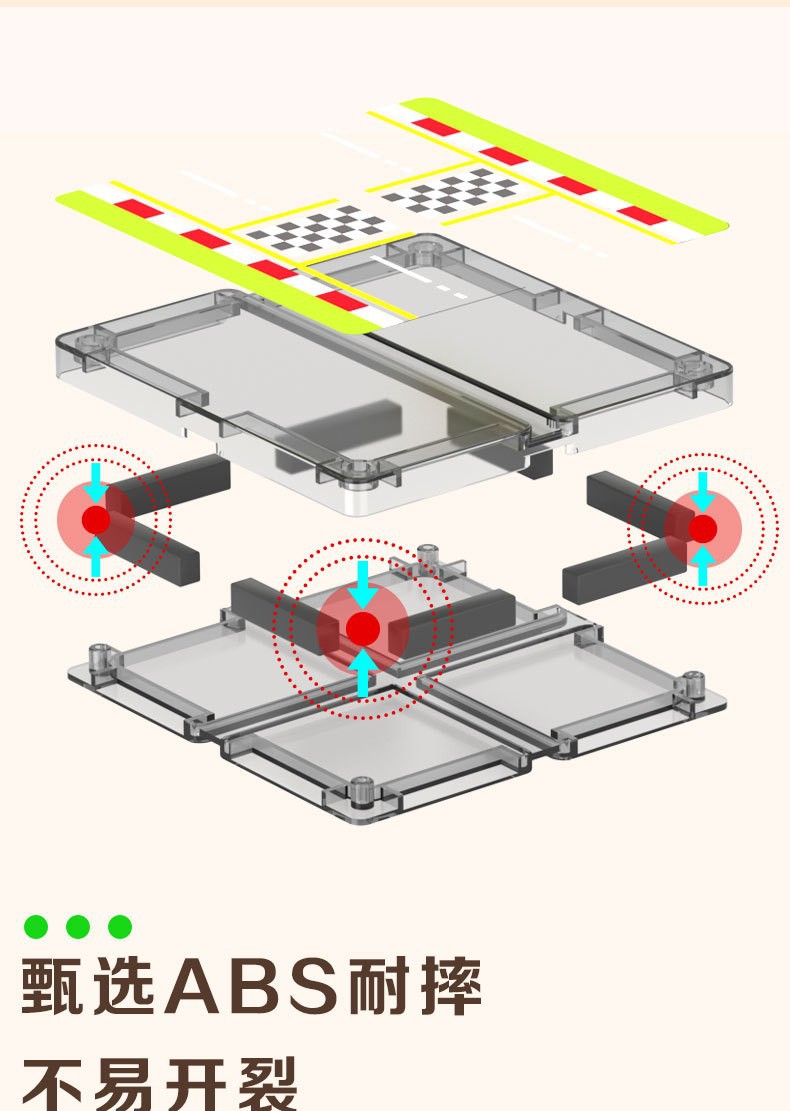 甄选ABS耐摔
不易开裂